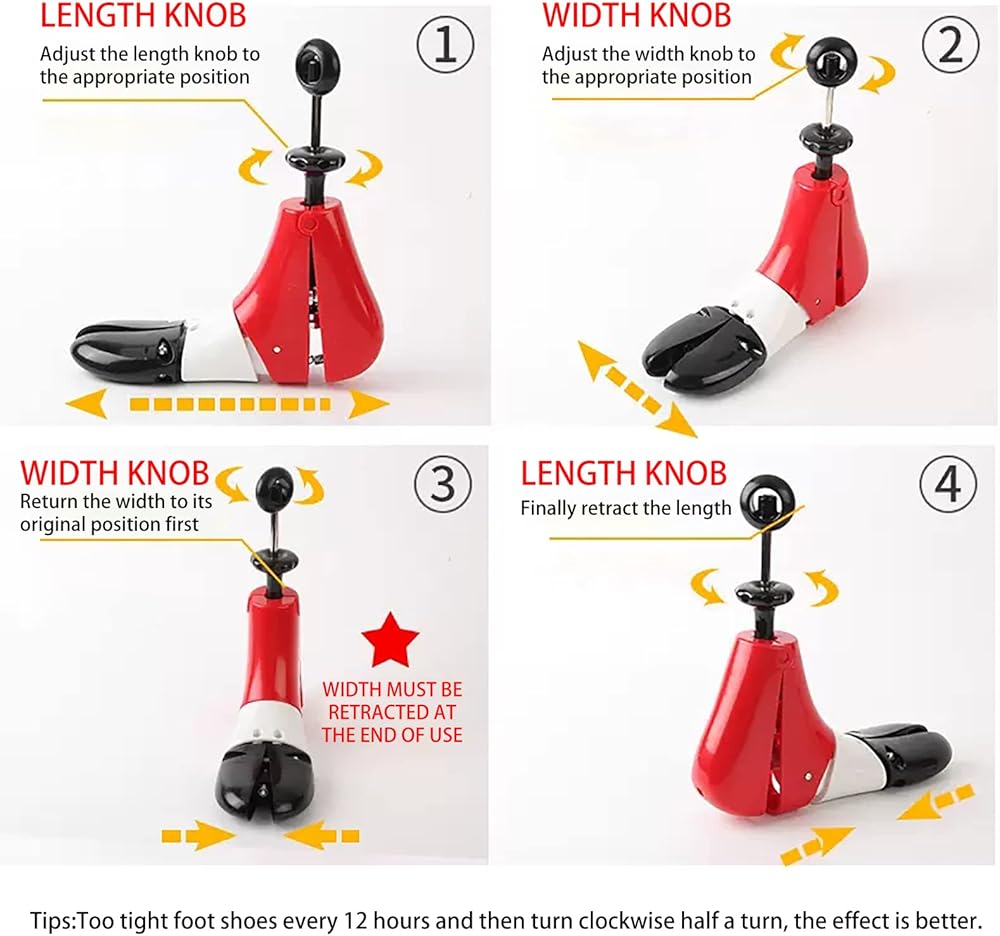 LENGTH KNOB
Adjust the length knob to the appropriate position

①

WIDTH KNOB
Adjust the width knob to the appropriate position

②

WIDTH KNOB
Return the width to its original position first

③

WIDTH MUST BE RETRACTED AT THE END OF USE

LENGTH KNOB
Finally retract the length

④

Tips:Too tight foot shoes every 12 hours and then turn clockwise half a turn, the effect is better.