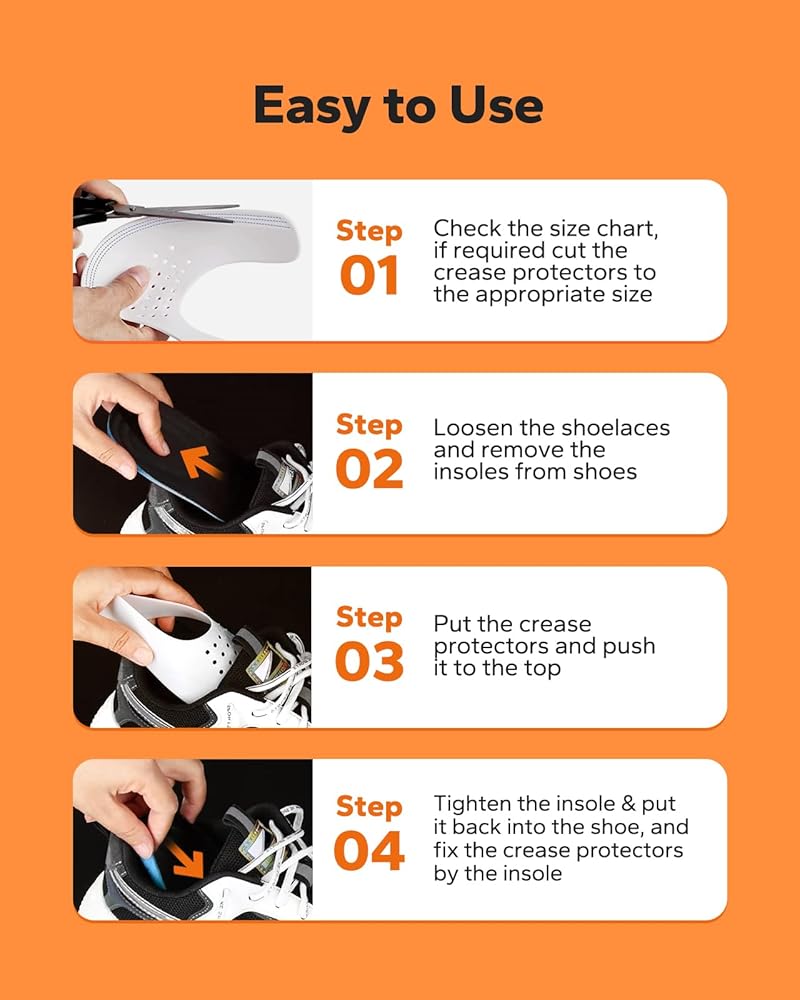 Easy to Use

Step
01
Check the size chart, if required cut the crease protectors to the appropriate size

Step
02
Loosen the shoelaces and remove the insoles from shoes

Step
03
Put the crease protectors and push it to the top

Step
04
Tighten the insole & put it back into the shoe, and fix the crease protectors by the insole