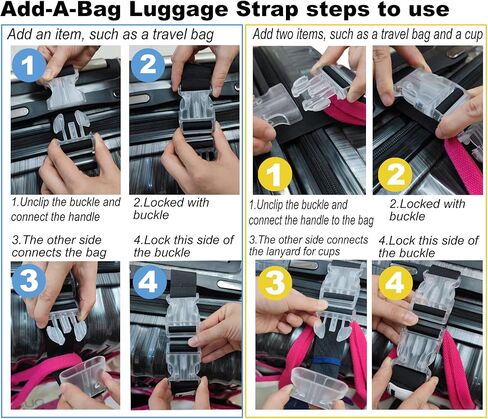 Add-A-Bag Luggage Strap steps to use

Add an item, such as a travel bag

1

2

1.Unclip the buckle and connect the handle

2.Locked with buckle

3.The other side connects the bag

4.Lock this side of the buckle

3

4

Add two items, such as a travel bag and a cup

1

2

1.Unclip the buckle and connect the handle to the bag

2.Locked with buckle

3.The other side connects the lanyard for cups

4.Lock this side of the buckle

3

4