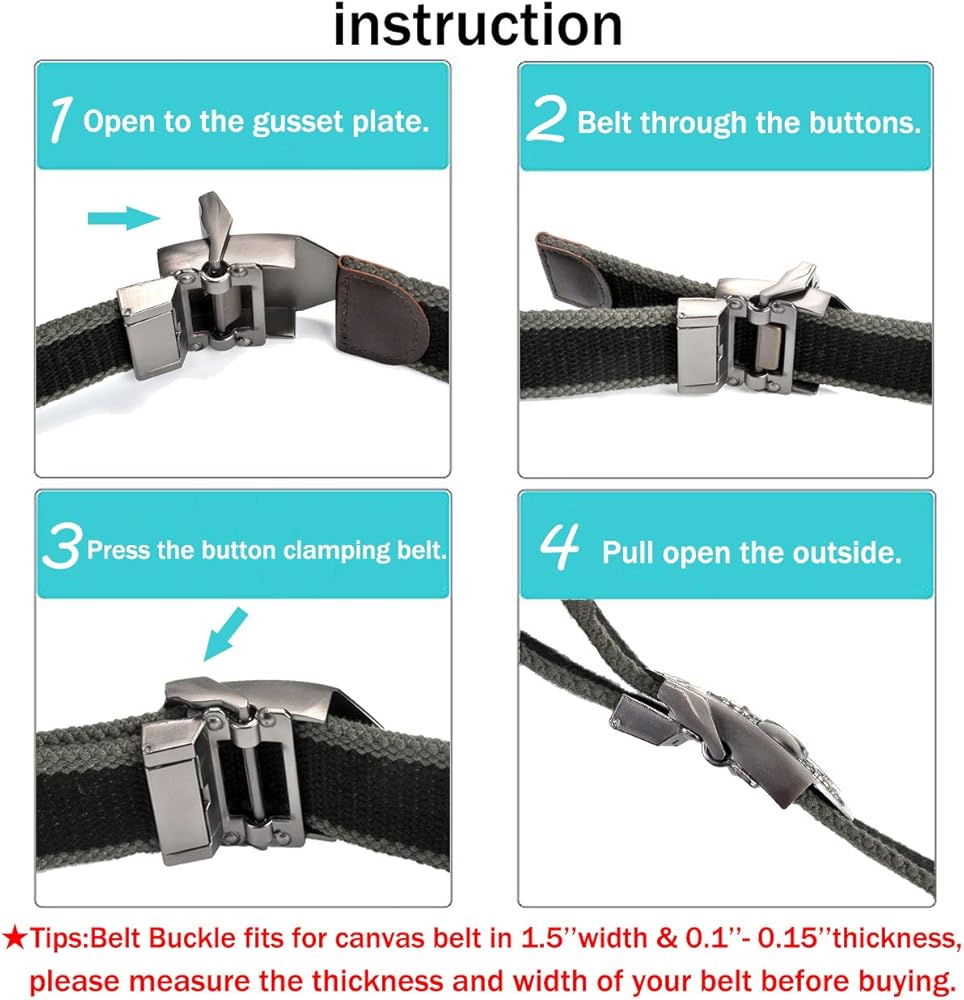 instruction

1 Open to the gusset plate.

2 Belt through the buttons.

3 Press the button clamping belt.

4 Pull open the outside.

★Tips:Belt Buckle fits for canvas belt in 1.5''width & 0.1''- 0.15''thickness, please measure the thickness and width of your belt before buying.