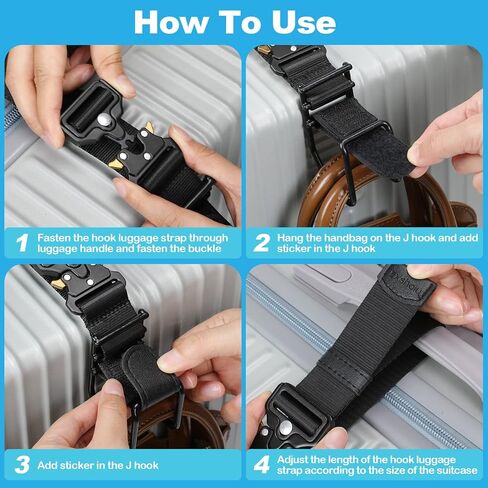 How To Use

1 Fasten the hook luggage strap through luggage handle and fasten the buckle

2 Hang the handbag on the J hook and add sticker in the J hook

3 Add sticker in the J hook

4 Adjust the length of the hook luggage strap according to the size of the suitcase