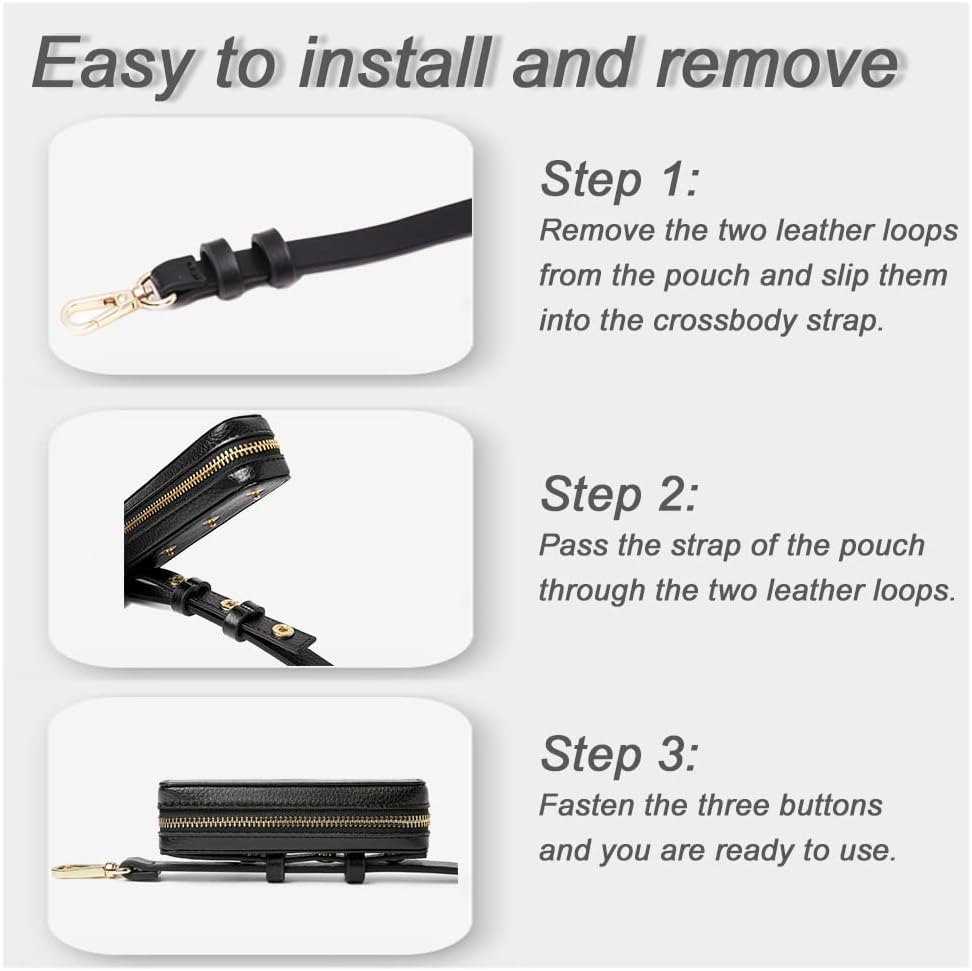 Easy to install and remove

Step 1:
Remove the two leather loops from the pouch and slip them into the crossbody strap.

Step 2:
Pass the strap of the pouch through the two leather loops.

Step 3:
Fasten the three buttons and you are ready to use.