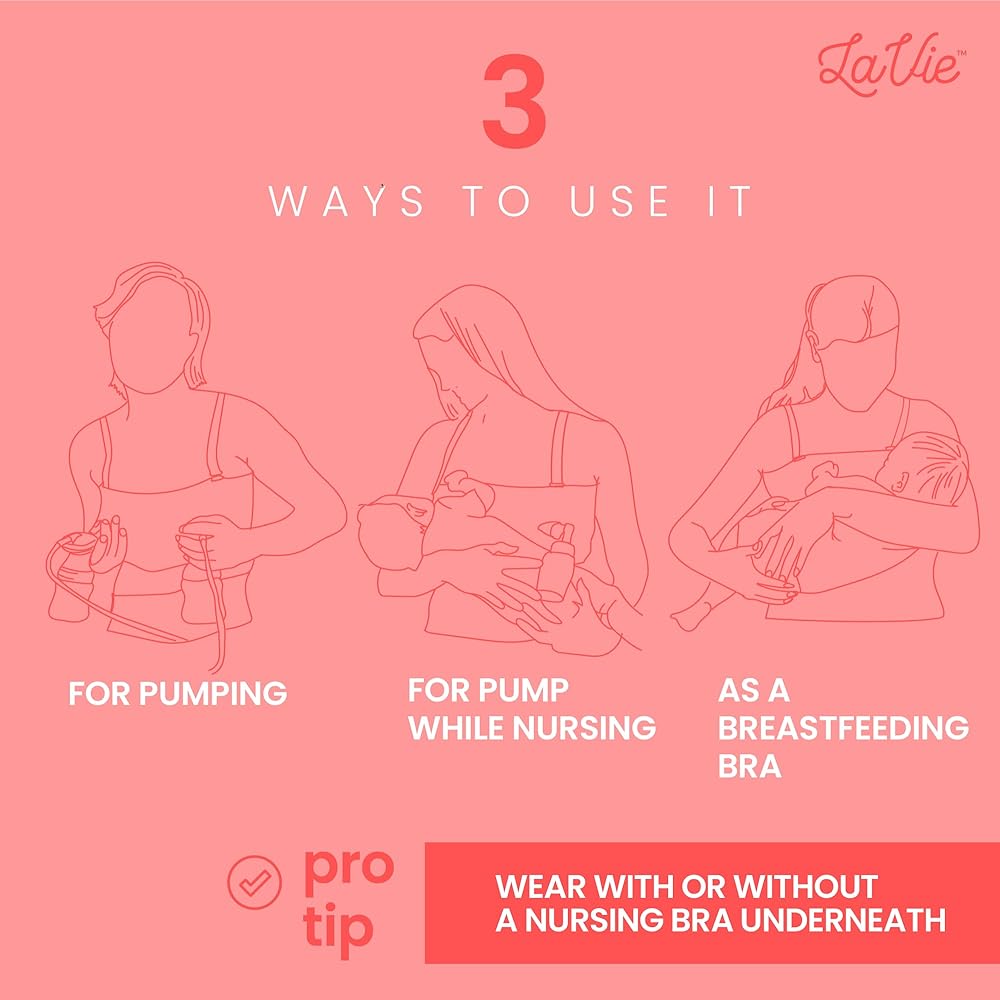 LaVie™

3

WAYS TO USE IT

FOR PUMPING

FOR PUMP WHILE NURSING

AS A BREASTFEEDING BRA

pro tip

WEAR WITH OR WITHOUT A NURSING BRA UNDERNEATH