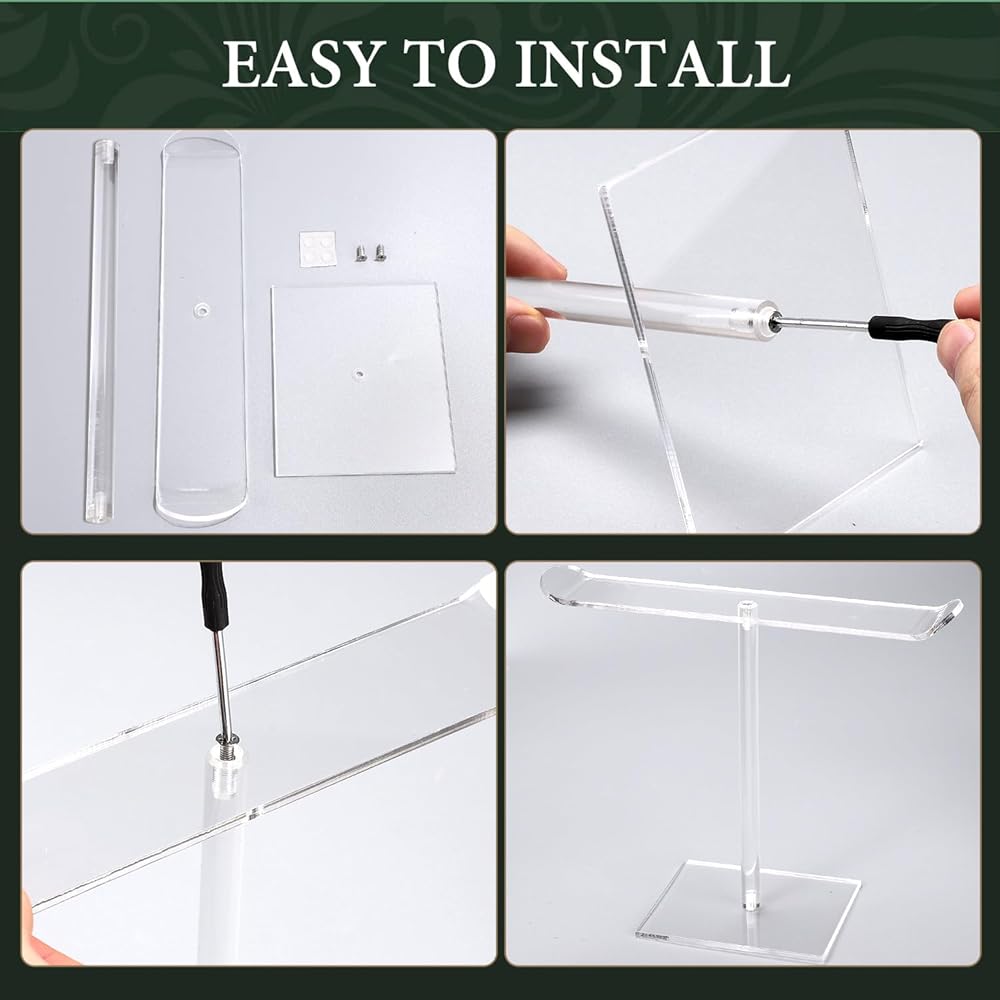 EASY TO INSTALL