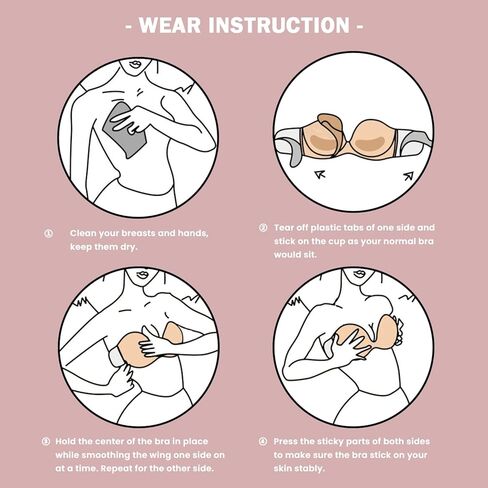 - WEAR INSTRUCTION -

① Clean your breasts and hands, keep them dry.

② Tear off plastic tabs of one side and stick on the cup as your normal bra would sit.

③ Hold the center of the bra in place while smoothing the wing one side on at a time. Repeat for the other side.

④ Press the sticky parts of both sides to make sure the bra stick on your skin stably.