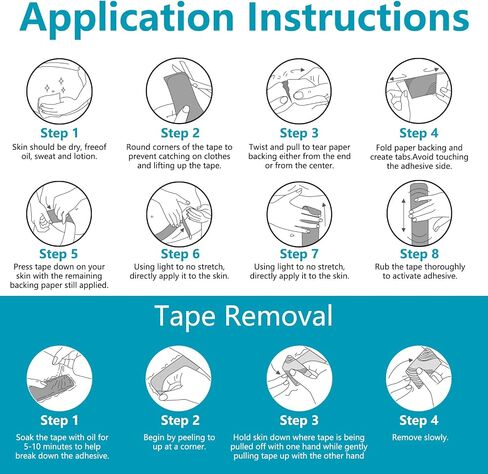 Application Instructions

Step 1
Skin should be dry, freeof oil, sweat and lotion.

Step 2
Round corners of the tape to prevent catching on clothes and lifting up the tape.

Step 3
Twist and pull to tear paper backing either from the end or from the center.

Step 4
Fold paper backing and create tabs.Avoid touching the adhesive side.

Step 5
Press tape down on your skin with the remaining backing paper still applied.

Step 6
Using light to no stretch, directly apply it to the skin.

Step 7
Using light to no stretch, directly apply it to the skin.

Step 8
Rub the tape thoroughly to activate adhesive.

Tape Removal

Step 1
Soak the tape with oil for 5-10 minutes to help break down the adhesive.

Step 2
Begin by peeling to up at a corner.

Step 3
Hold skin down where tape is being pulled off with one hand while gently pulling tape up with the other hand

Step 4
Remove slowly.