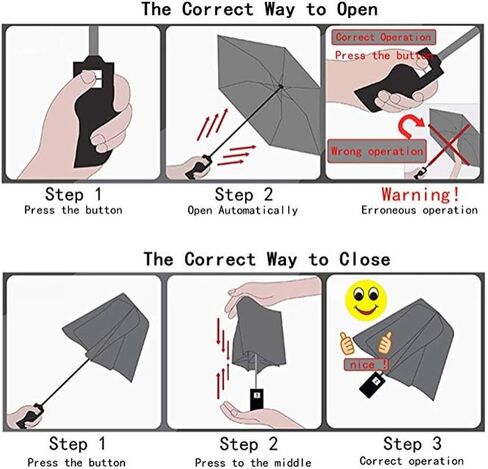 The Correct Way to Open

Correct Operation
Press the button

Wrong operation

Step 1
Press the button

Step 2
Open Automatically

Warning!
Erroneous operation

The Correct Way to Close

nice !

Step 1
Press the button

Step 2
Press to the middle

Step 3
Correct operation