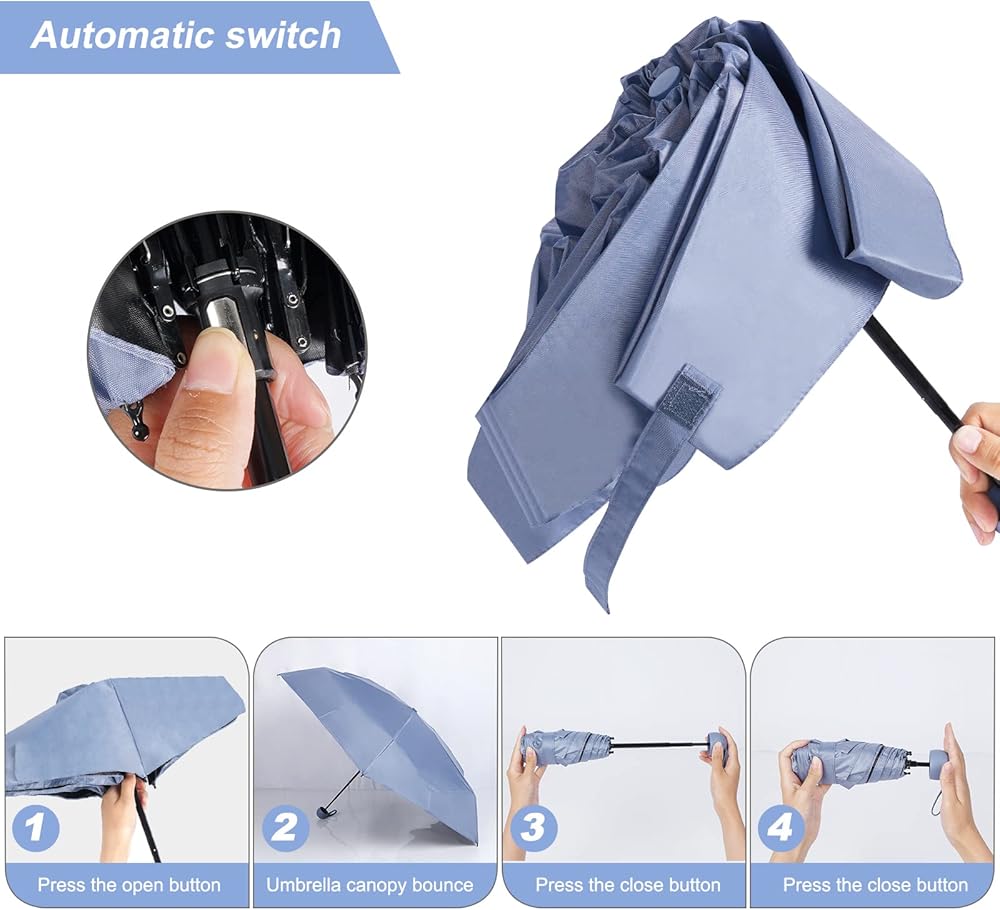 Automatic switch

1
Press the open button

2
Umbrella canopy bounce

3
Press the close button

4
Press the close button