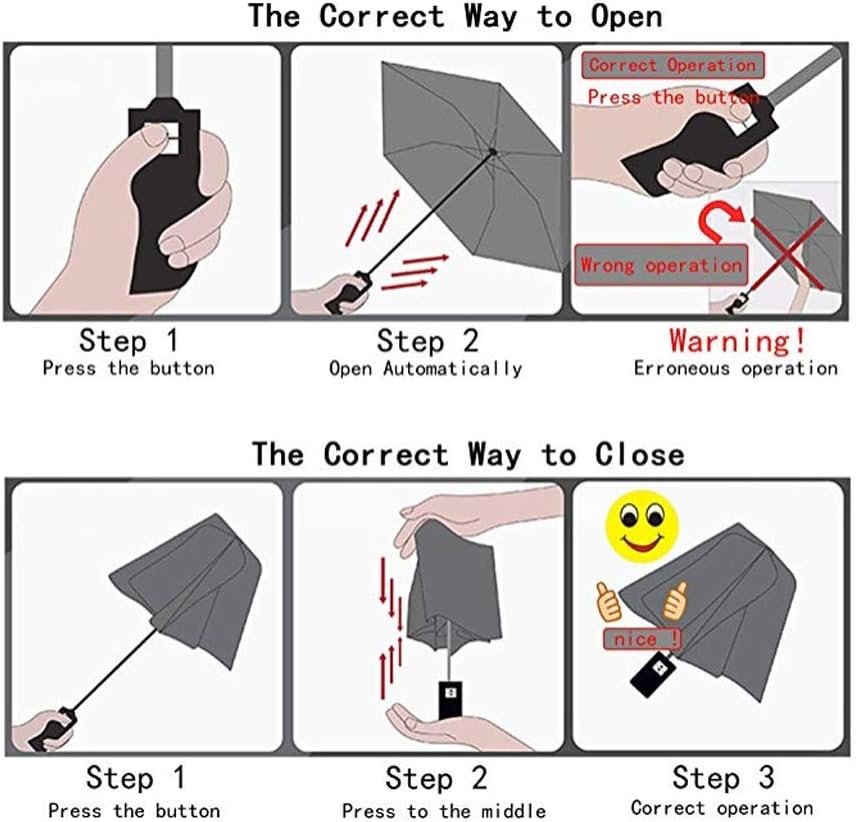 The Correct Way to Open

Correct Operation
Press the button

Wrong operation

Step 1
Press the button

Step 2
Open Automatically

Warning!
Erroneous operation

The Correct Way to Close

nice !

Step 1
Press the button

Step 2
Press to the middle

Step 3
Correct operation