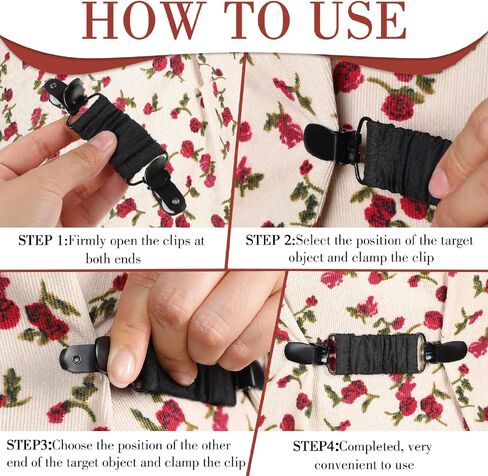 HOW TO USE

STEP 1:Firmly open the clips at both ends

STEP 2:Select the position of the target object and clamp the clip

STEP3:Choose the position of the other end of the target object and clamp the clip

STEP4:Completed, very convenient to use