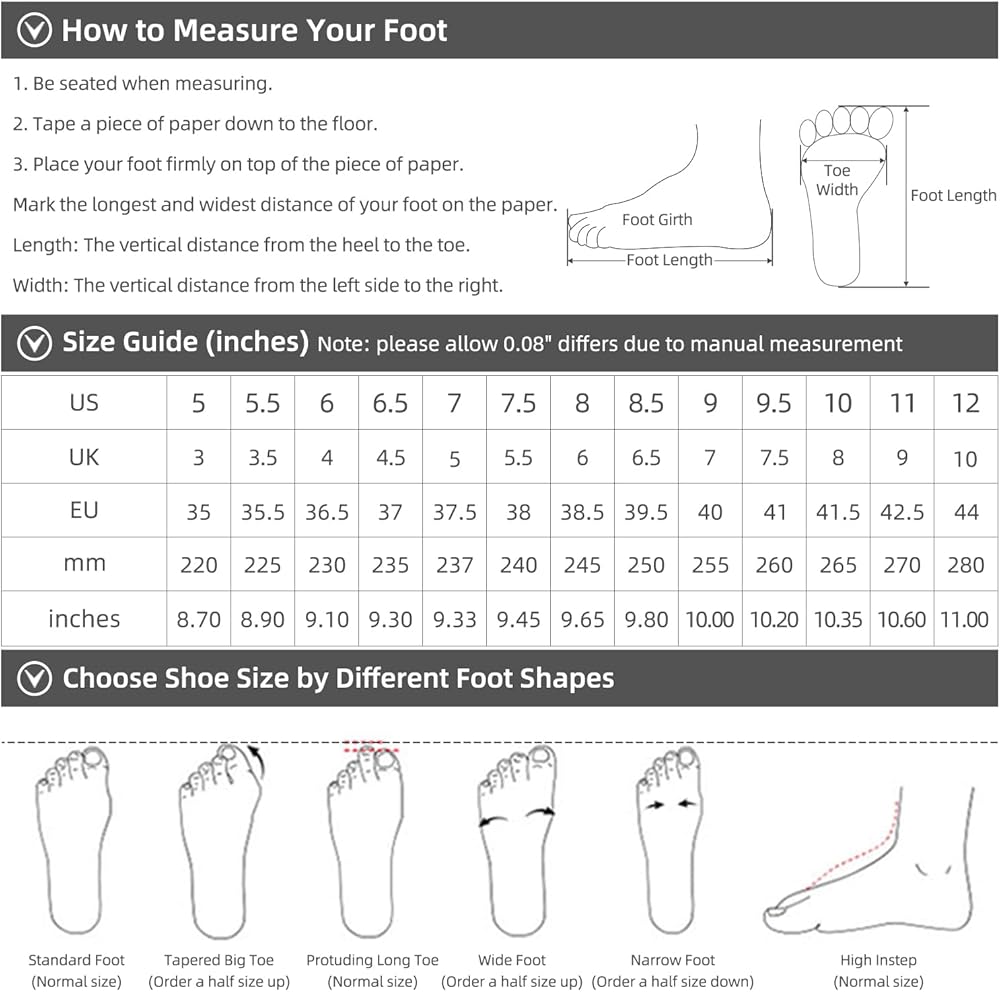 How to Measure Your Foot

1. Be seated when measuring.

2. Tape a piece of paper down to the floor.

3. Place your foot firmly on top of the piece of paper.

Mark the longest and widest distance of your foot on the paper.

Length: The vertical distance from the heel to the toe.

Width: The vertical distance from the left side to the right.

Foot Girth

Foot Length

Toe Width

Foot Length

Size Guide (inches) Note: please allow 0.08" differs due to manual measurement

| US | 5 | 5.5 | 6 | 6.5 | 7 | 7.5 | 8 | 8.5 | 9 | 9.5 | 10 | 11 | 12 |
|---|---|---|---|---|---|---|---|---|---|---|---|---|---|
| UK | 3 | 3.5 | 4 | 4.5 | 5 | 5.5 | 6 | 6.5 | 7 | 7.5 | 8 | 9 | 10 |
| EU | 35 | 35.5 | 36.5 | 37 | 37.5 | 38 | 38.5 | 39.5 | 40 | 41 | 41.5 | 42.5 | 44 |
| mm | 220 | 225 | 230 | 235 | 237 | 240 | 245 | 250 | 255 | 260 | 265 | 270 | 280 |
| inches | 8.70 | 8.90 | 9.10 | 9.30 | 9.33 | 9.45 | 9.65 | 9.80 | 10.00 | 10.20 | 10.35 | 10.60 | 11.00 |

Choose Shoe Size by Different Foot Shapes

Standard Foot (Normal size)

Tapered Big Toe (Order a half size up)

Protuding Long Toe (Normal size)

Wide Foot (Order a half size up)

Narrow Foot (Order a half size down)

High Instep (Normal size)