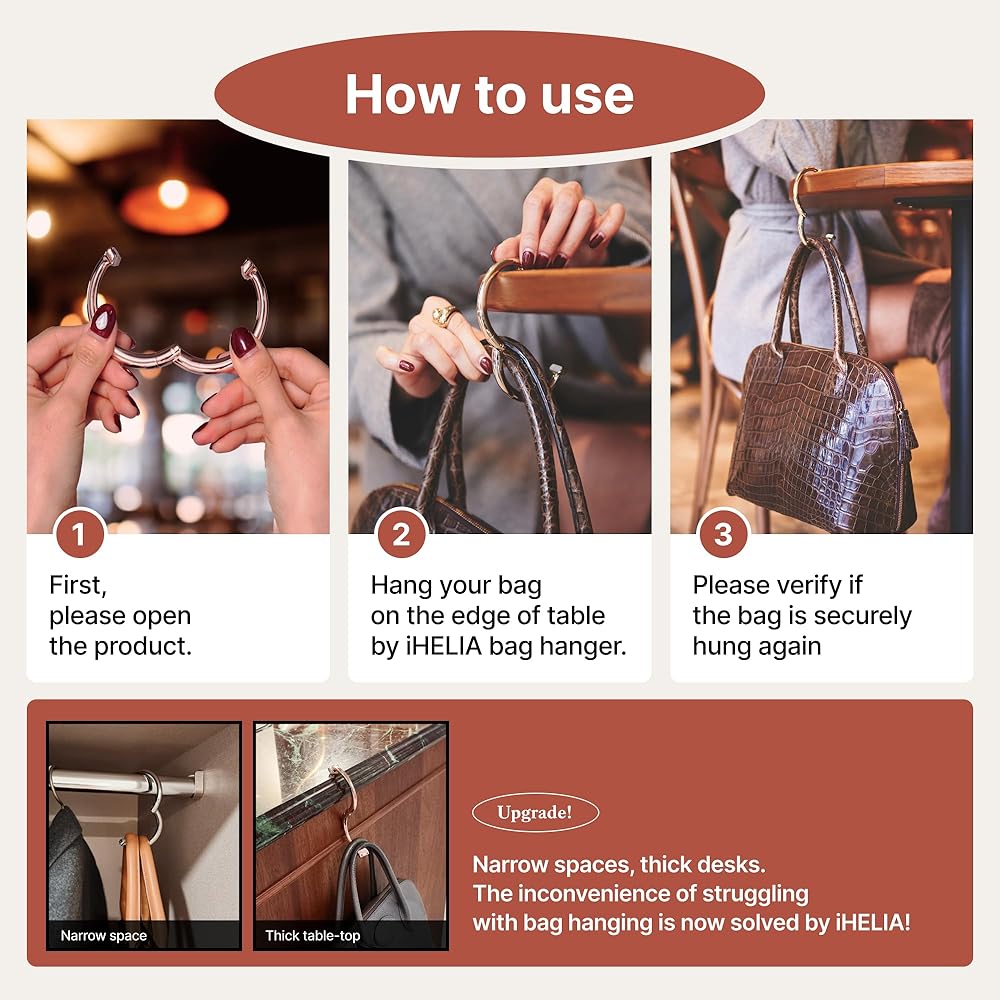 How to use

1
First, please open the product.

2
Hang your bag on the edge of table by iHELIA bag hanger.

3
Please verify if the bag is securely hung again

Narrow space

Thick table-top

Upgrade!

Narrow spaces, thick desks. The inconvenience of struggling with bag hanging is now solved by iHELIA!