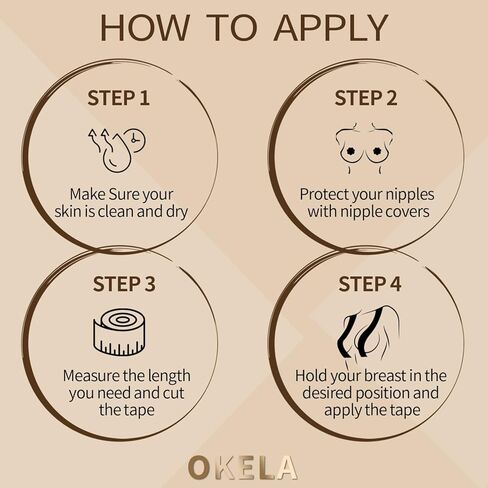 HOW TO APPLY

STEP 1

Make Sure your skin is clean and dry

STEP 2

Protect your nipples with nipple covers

STEP 3

Measure the length you need and cut the tape

STEP 4

Hold your breast in the desired position and apply the tape

OKELA