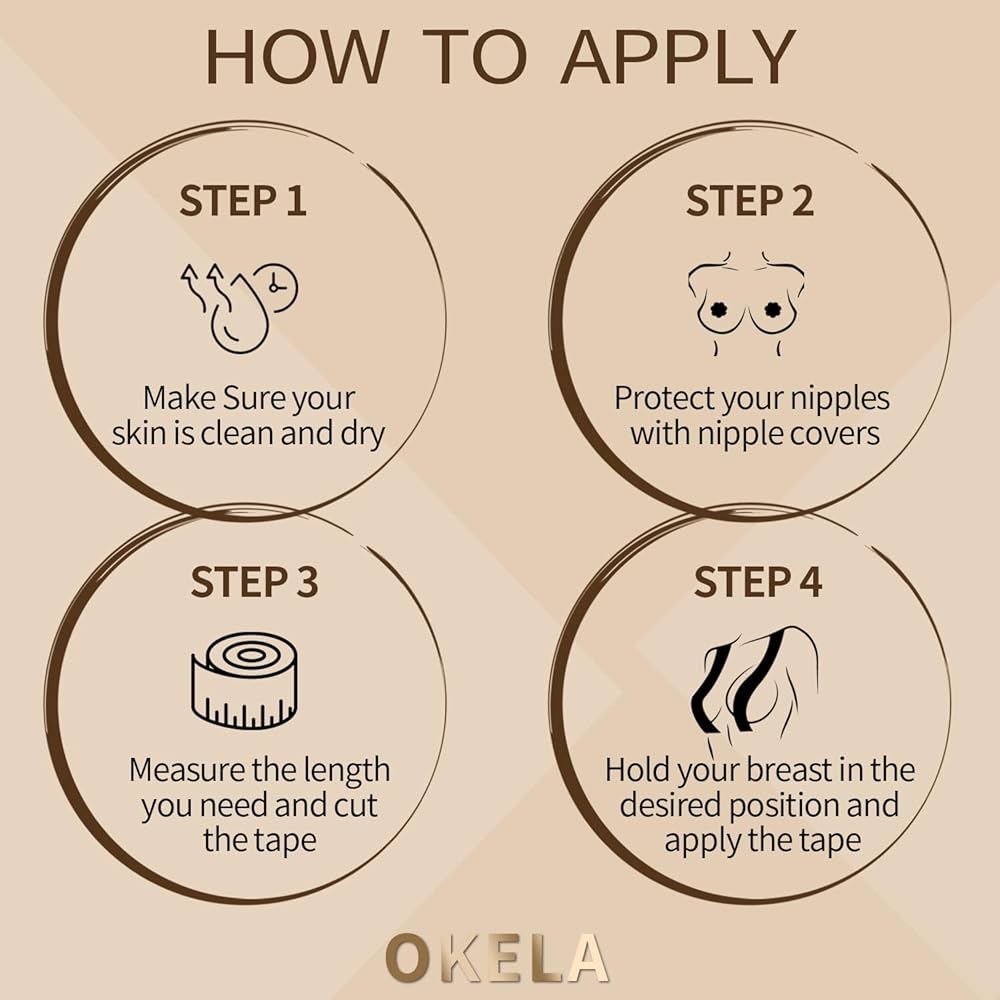 HOW TO APPLY

STEP 1

Make Sure your skin is clean and dry

STEP 2

Protect your nipples with nipple covers

STEP 3

Measure the length you need and cut the tape

STEP 4

Hold your breast in the desired position and apply the tape

OKELA