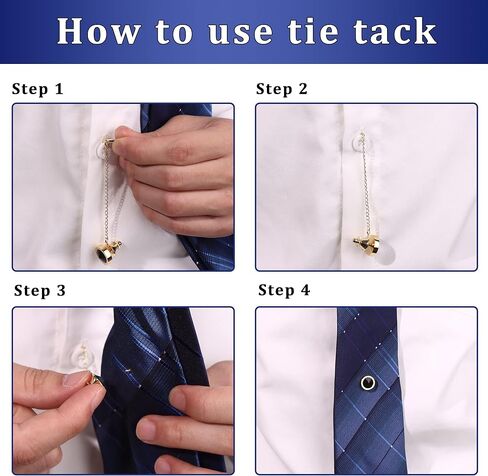 How to use tie tack

Step 1

Step 2

Step 3

Step 4