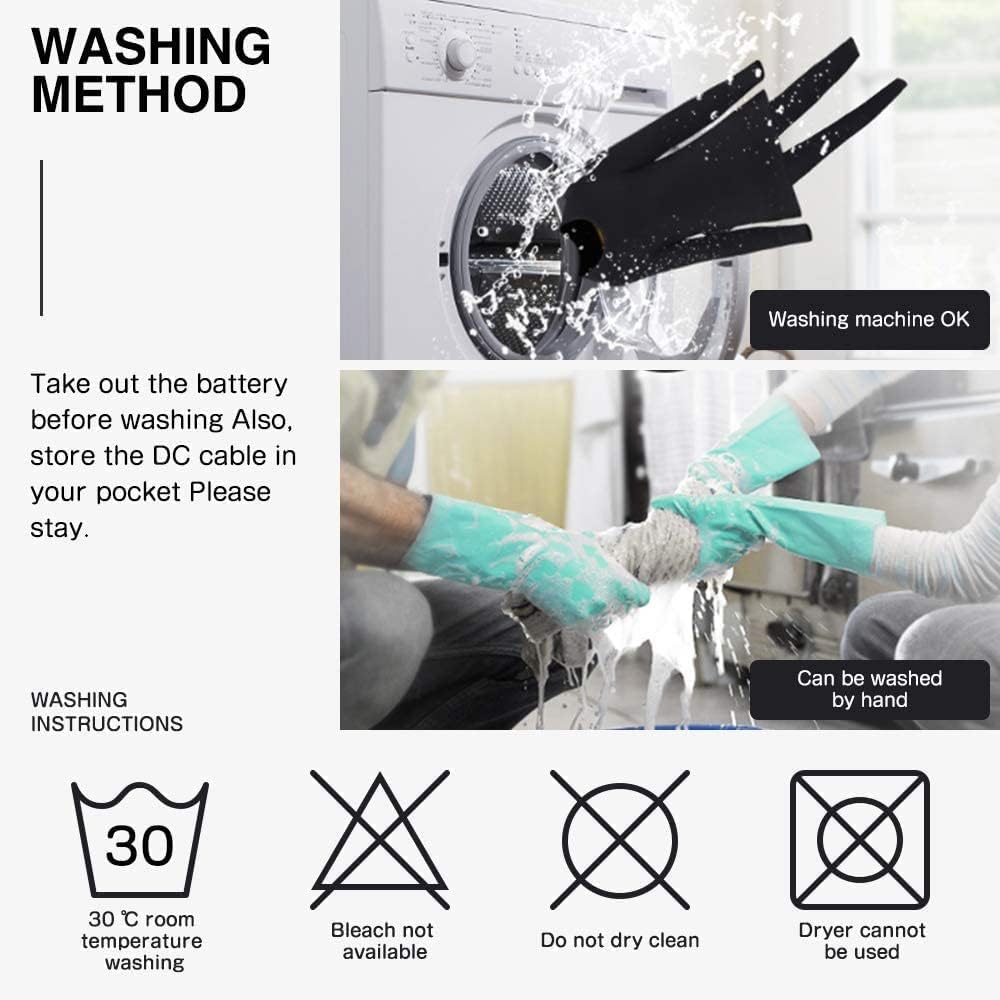 WASHING METHOD

Washing machine OK

Take out the battery before washing Also, store the DC cable in your pocket Please stay.

Can be washed by hand

WASHING INSTRUCTIONS

30

30 ℃ room temperature washing

Bleach not available

Do not dry clean

Dryer cannot be used