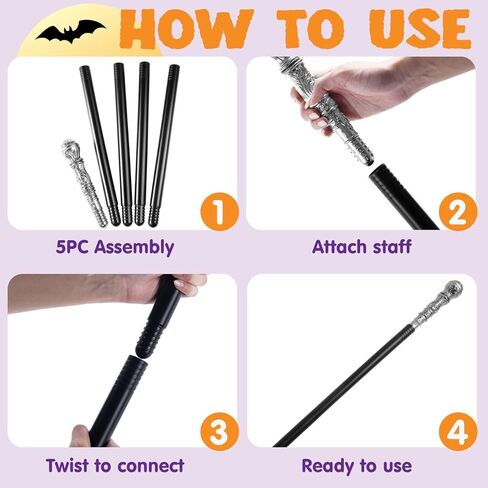 HOW TO USE

1
5PC Assembly

2
Attach staff

3
Twist to connect

4
Ready to use