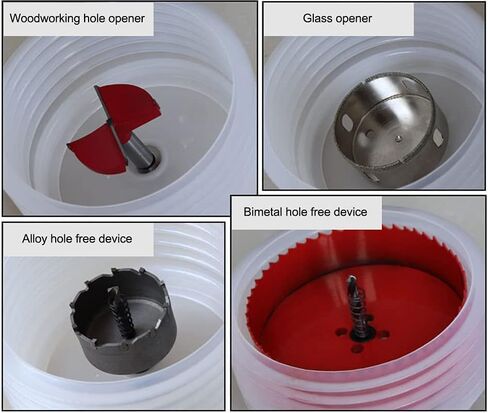 Woodworking hole opener

Glass opener

Alloy hole free device

Bimetal hole free device