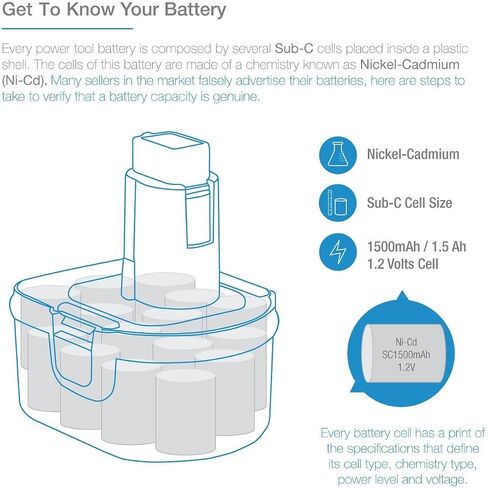 Get To Know Your Battery

Every power tool battery is composed by several Sub-C cells placed inside a plastic shell. The cells of this battery are made of a chemistry known as Nickel-Cadmium (Ni-Cd). Many sellers in the market falsely advertise their batteries, here are steps to take to verify that a battery capacity is genuine.

Nickel-Cadmium

Sub-C Cell Size

1500mAh / 1.5 Ah
1.2 Volts Cell

Ni-Cd
SC1500mAh
1.2V

Every battery cell has a print of the specifications that define its cell type, chemistry type, power level and voltage.