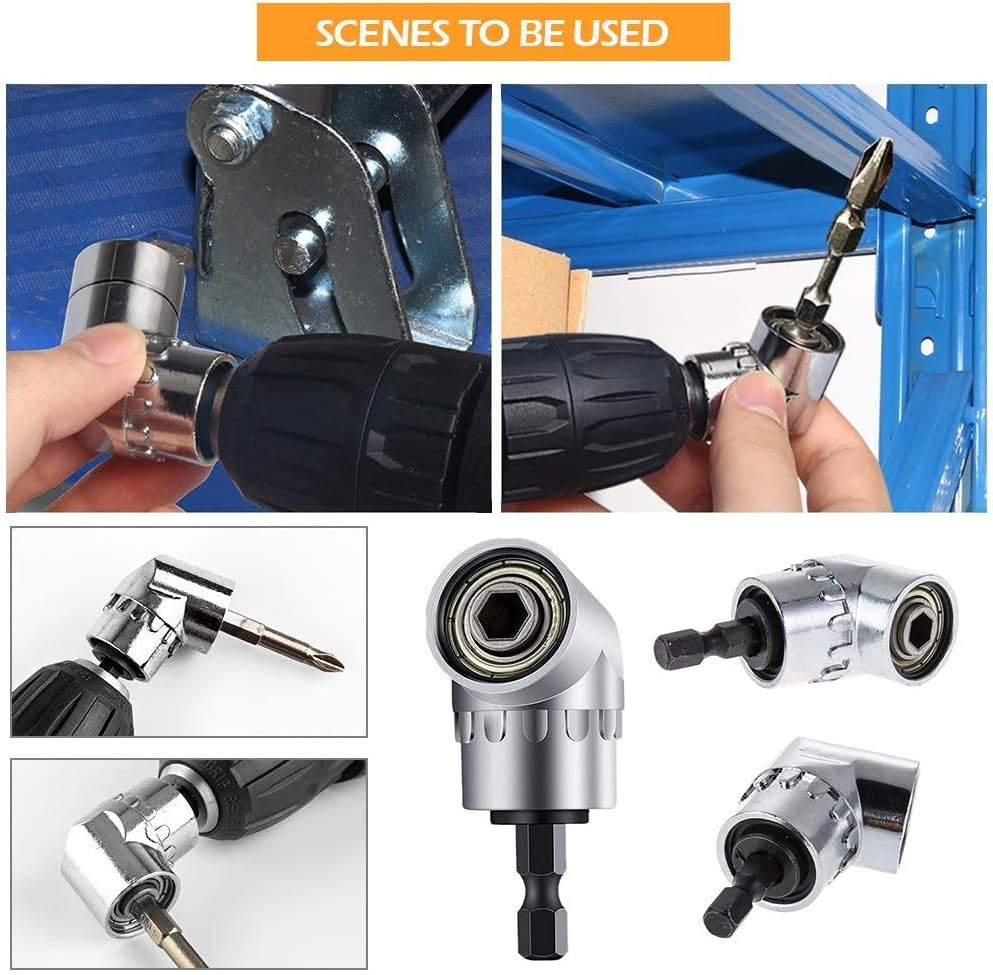 SCENES TO BE USED