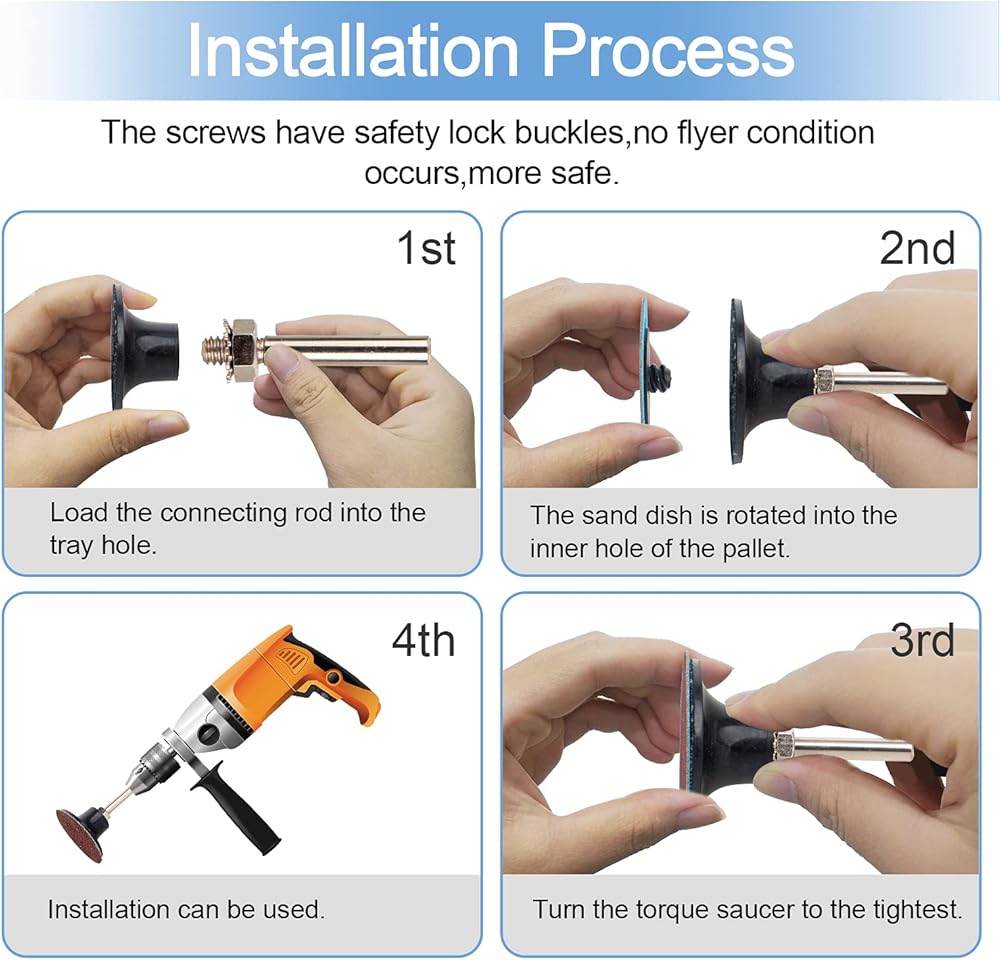 Installation Process

The screws have safety lock buckles,no flyer condition occurs,more safe.

1st

Load the connecting rod into the tray hole.

2nd

The sand dish is rotated into the inner hole of the pallet.

4th

Installation can be used.

3rd

Turn the torque saucer to the tightest.