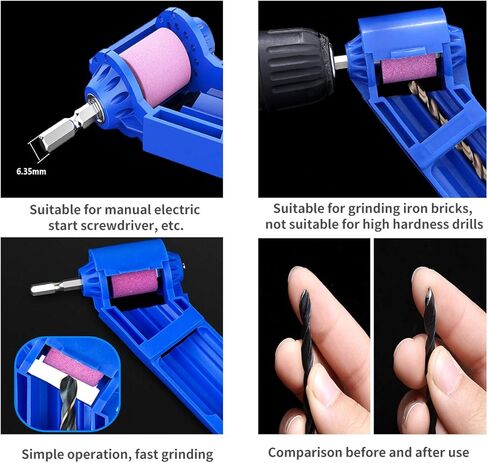 6.35mm

Suitable for manual electric start screwdriver, etc.

Suitable for grinding iron bricks, not suitable for high hardness drills

Simple operation, fast grinding

Comparison before and after use