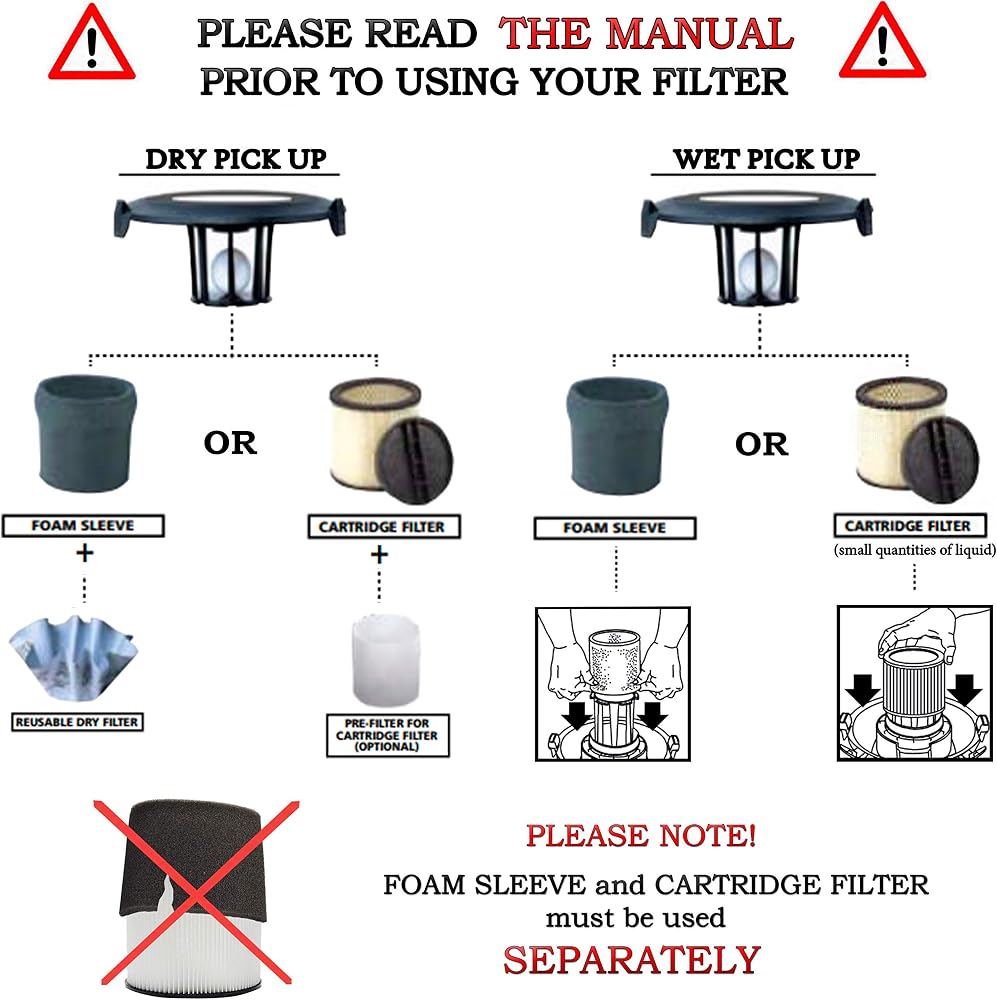 PLEASE READ THE MANUAL PRIOR TO USING YOUR FILTER

DRY PICK UP

FOAM SLEEVE

+

REUSABLE DRY FILTER

OR

CARTRIDGE FILTER

+

PRE-FILTER FOR CARTRIDGE FILTER (OPTIONAL)

WET PICK UP

FOAM SLEEVE

OR

CARTRIDGE FILTER
(small quantities of liquid)

PLEASE NOTE!
FOAM SLEEVE and CARTRIDGE FILTER must be used
SEPARATELY