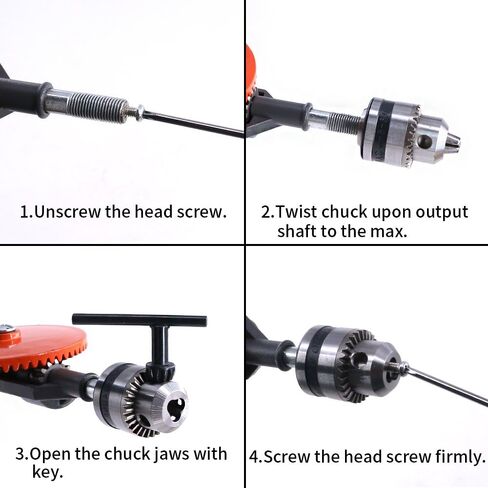 1.Unscrew the head screw.

2.Twist chuck upon output shaft to the max.

3.Open the chuck jaws with key.

4.Screw the head screw firmly.