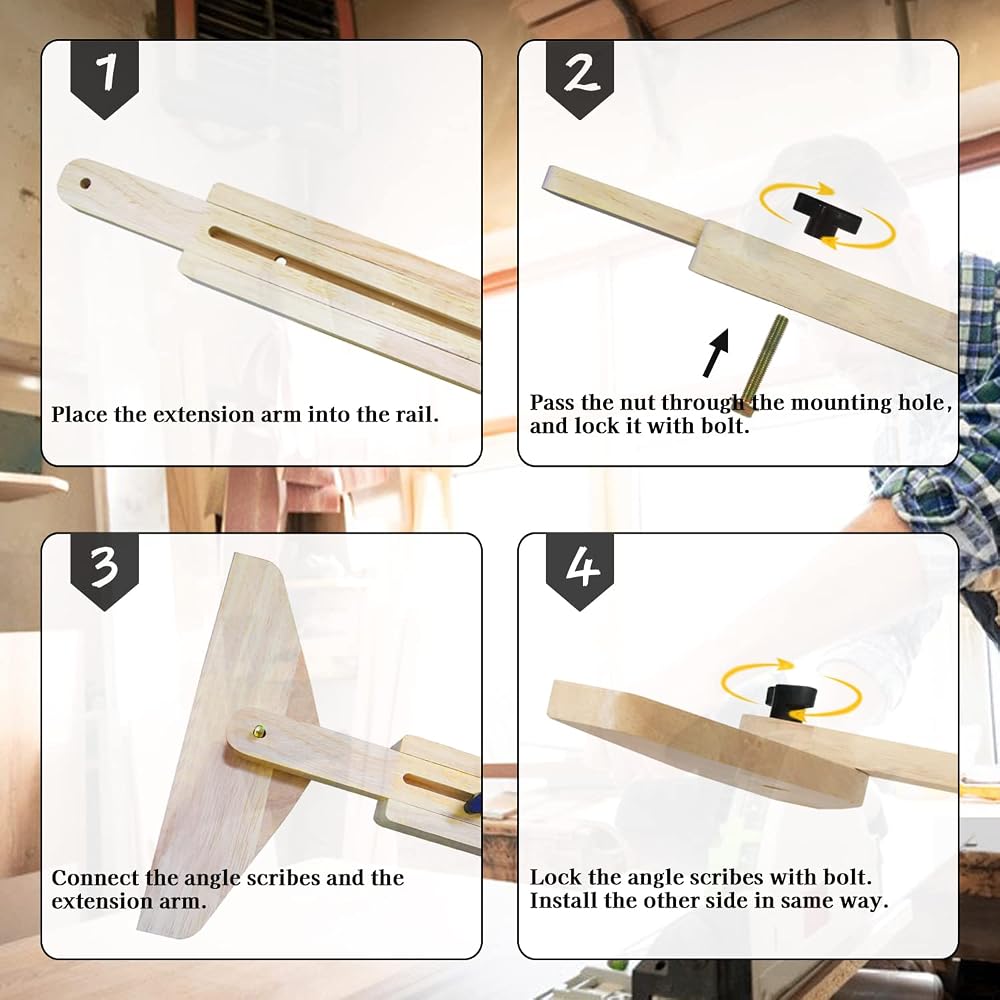 1

Place the extension arm into the rail.

2

Pass the nut through the mounting hole, and lock it with bolt.

3

Connect the angle scribes and the extension arm.

4

Lock the angle scribes with bolt. Install the other side in same way.