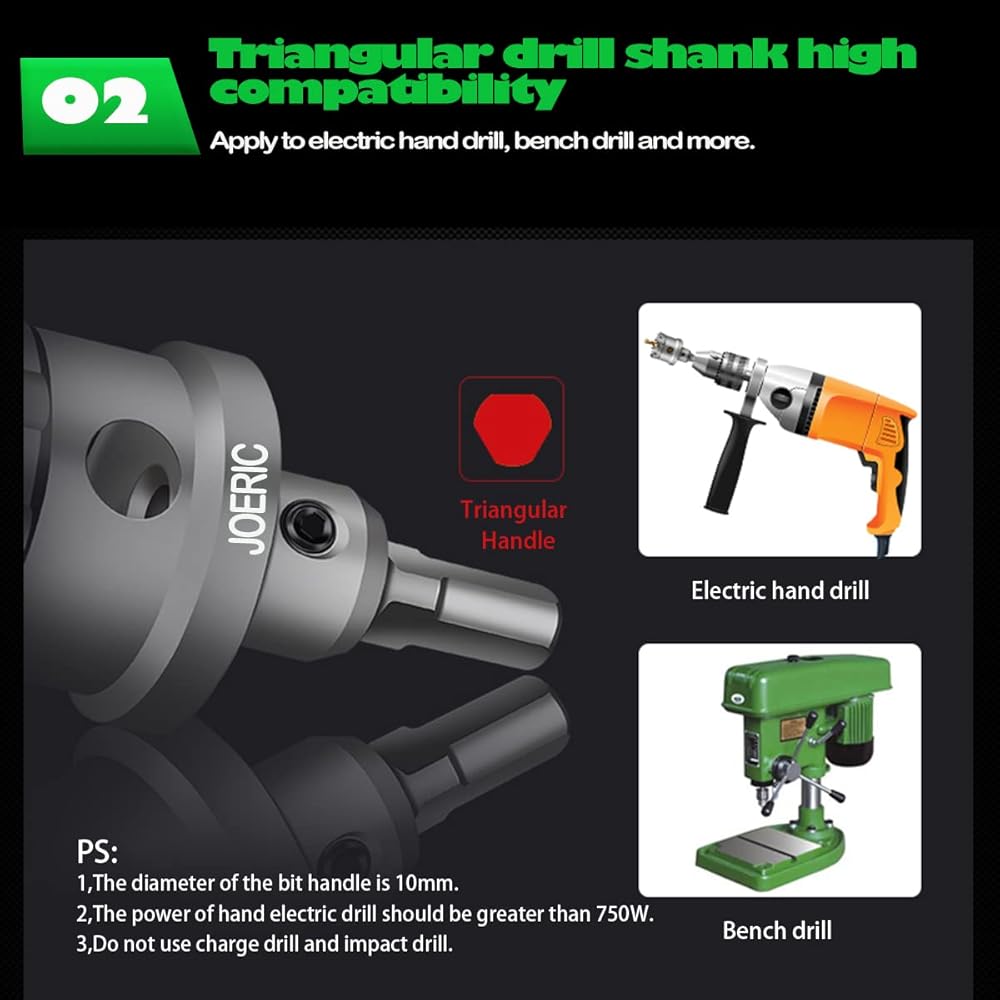 02

Triangular drill shank high compatibility

Apply to electric hand drill, bench drill and more.

JOERIC

Triangular Handle

Electric hand drill

Bench drill

PS:
1,The diameter of the bit handle is 10mm.
2,The power of hand electric drill should be greater than 750W.
3,Do not use charge drill and impact drill.