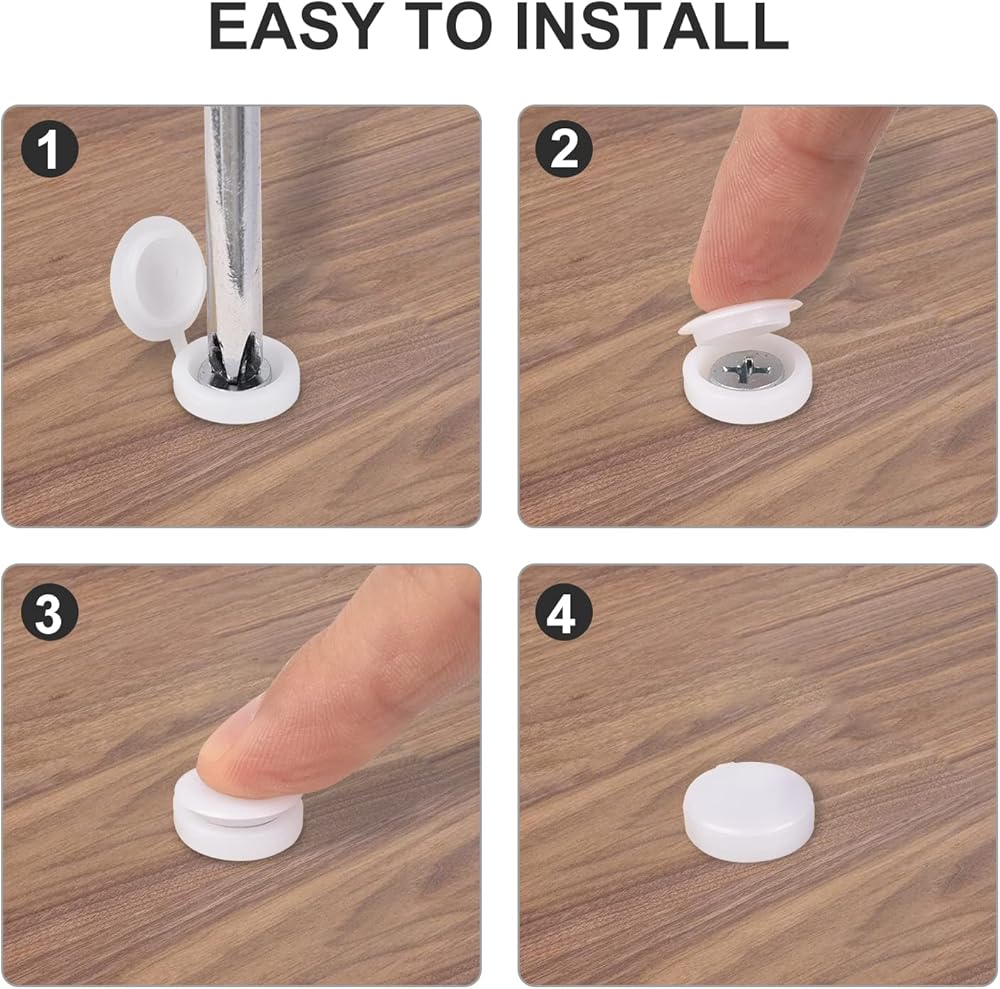 EASY TO INSTALL

1

2

3

4