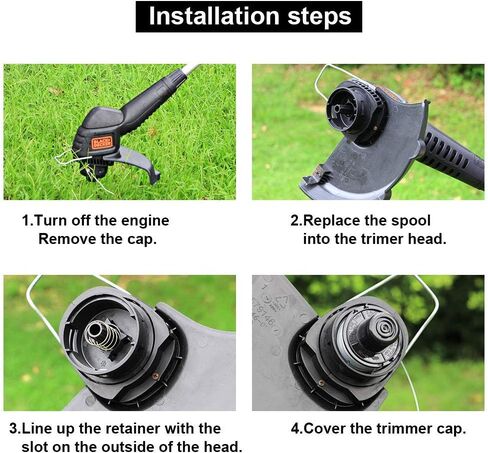 Installation steps

1.Turn off the engine
Remove the cap.

2.Replace the spool
into the trimmer head.

3.Line up the retainer with the
slot on the outside of the head.

4.Cover the trimmer cap.