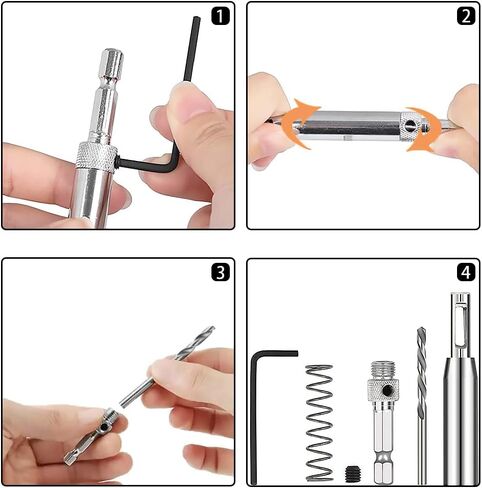 1

2

3

4