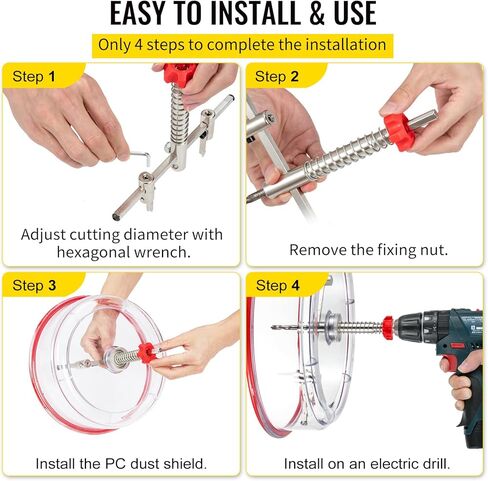 EASY TO INSTALL & USE

Only 4 steps to complete the installation

Step 1

Adjust cutting diameter with hexagonal wrench.

Step 2

Remove the fixing nut.

Step 3

Install the PC dust shield.

Step 4

Install on an electric drill.