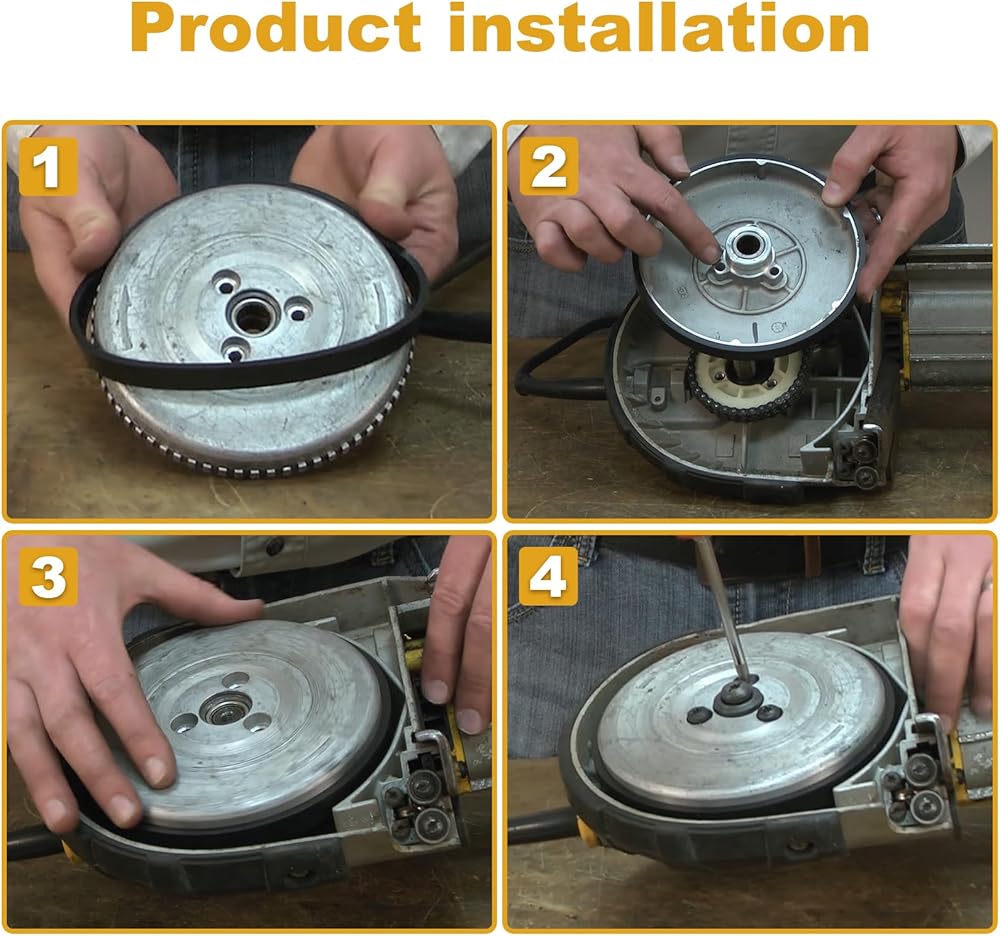 Product installation

1

2

3

4