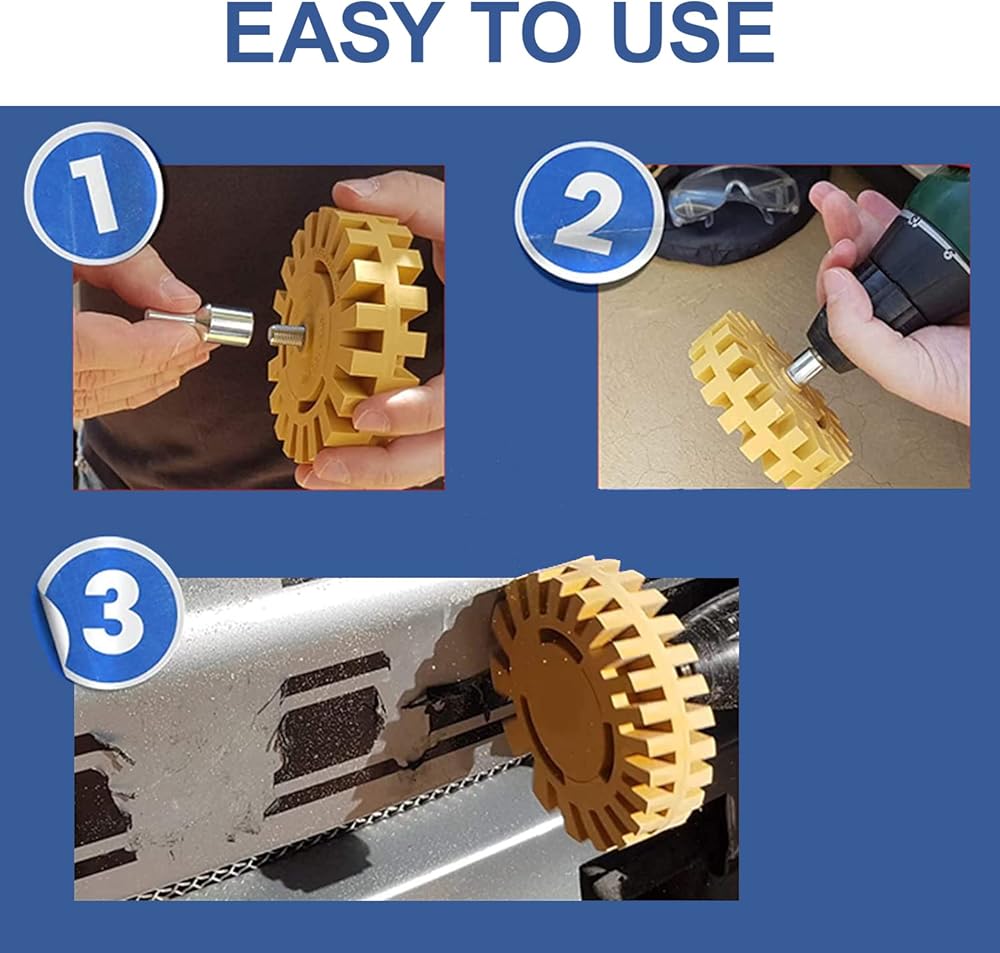 EASY TO USE

1

2

3