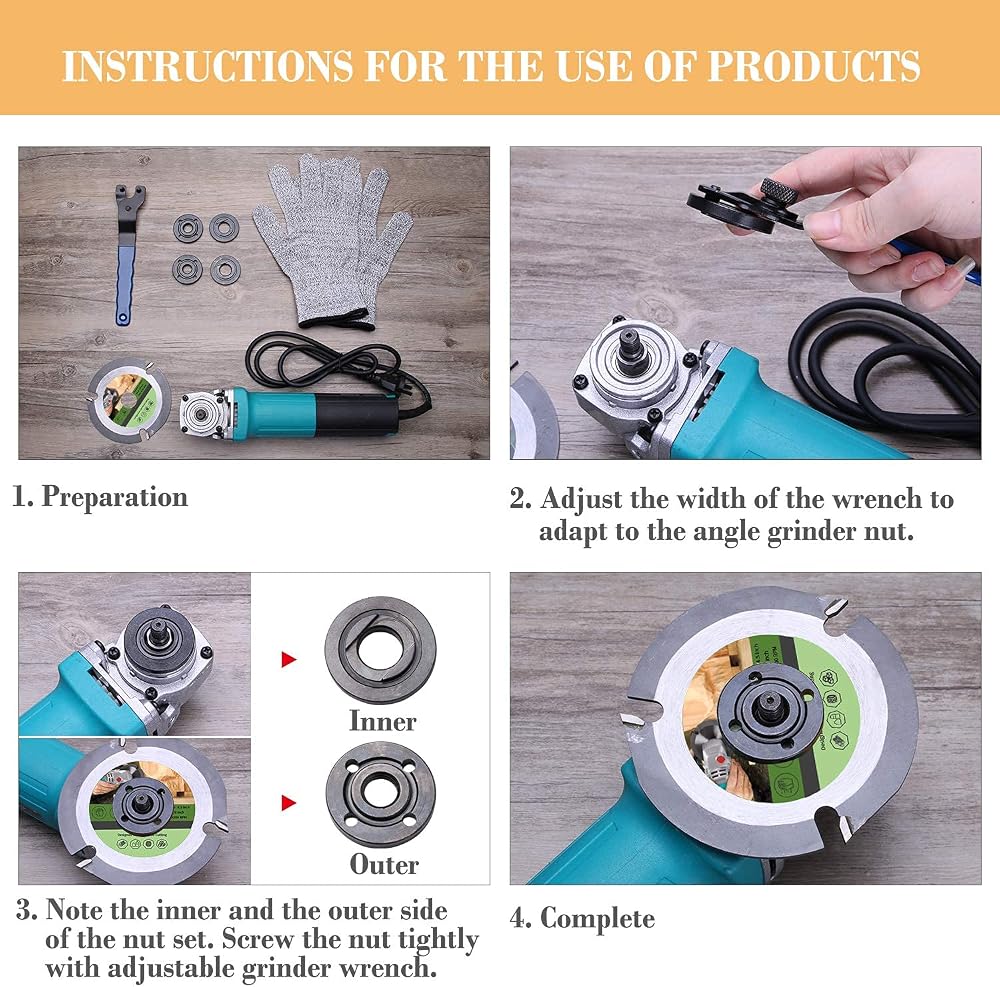 INSTRUCTIONS FOR THE USE OF PRODUCTS

1. Preparation

2. Adjust the width of the wrench to adapt to the angle grinder nut.

Inner

Outer

3. Note the inner and the outer side of the nut set. Screw the nut tightly with adjustable grinder wrench.

4. Complete