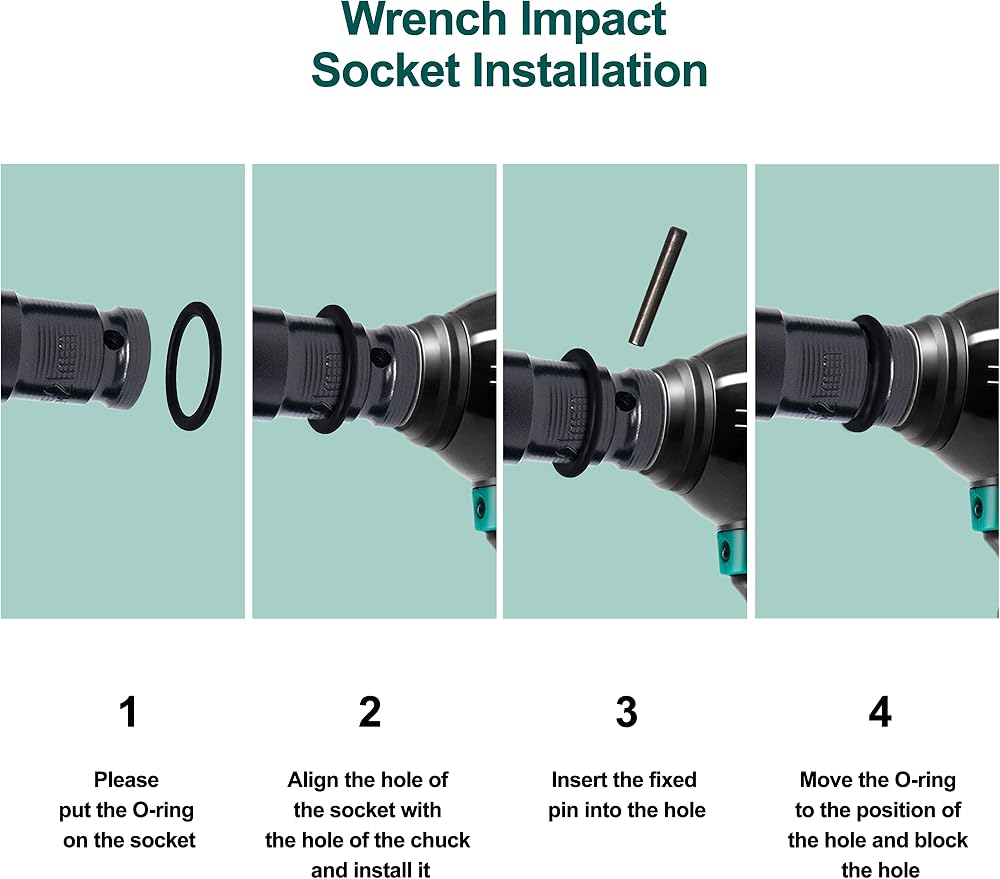 Wrench Impact Socket Installation

1

Please put the O-ring on the socket

2

Align the hole of the socket with the hole of the chuck and install it

3

Insert the fixed pin into the hole

4

Move the O-ring to the position of the hole and block the hole