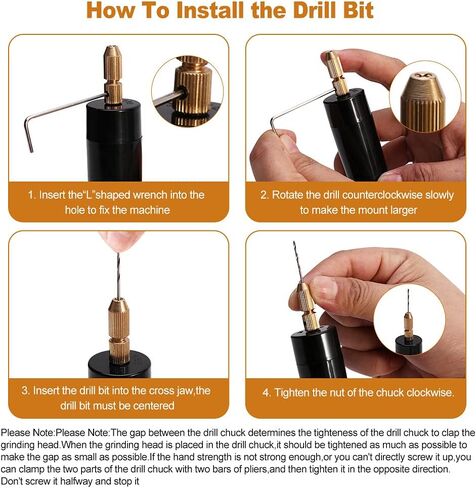 How To Install the Drill Bit

1. Insert the"L"shaped wrench into the hole to fix the machine

2. Rotate the drill counterclockwise slowly to make the mount larger

3. Insert the drill bit into the cross jaw,the drill bit must be centered

4. Tighten the nut of the chuck clockwise.

Please Note:Please Note:The gap between the drill chuck determines the tighteness of the drill chuck to clap the grinding head.When the grinding head is placed in the drill chuck,it should be tightened as much as possible to make the gap as small as possible.If the hand strength is not strong enough,or you can't directly screw it up,you can clamp the two parts of the drill chuck with two bars of pliers,and then tighten it in the opposite direction. Don't screw it halfway and stop it