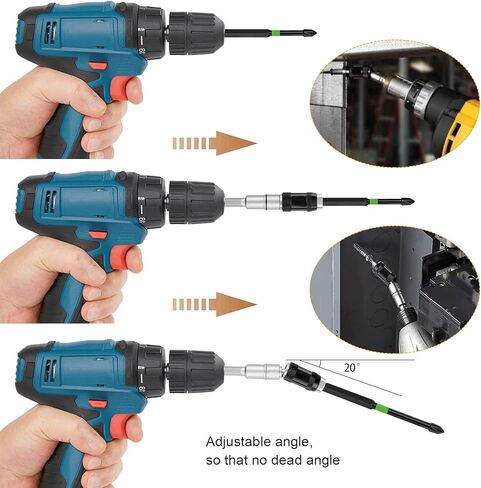 20°

Adjustable angle,
so that no dead angle