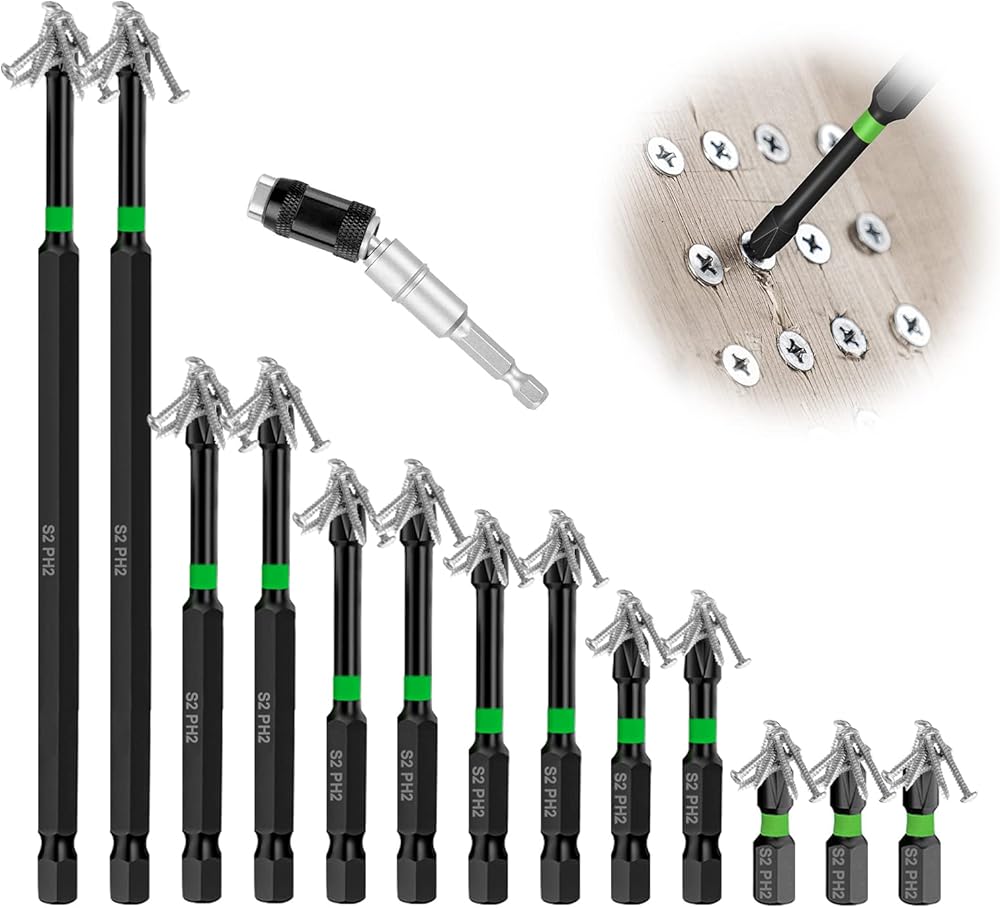 S2 PH2
S2 PH2
S2 PH2
S2 PH2
S2 PH2
S2 PH2
S2 PH2
S2 PH2
S2 PH2
S2 PH2
S2 PH2
S2 PH2
S2 PH2