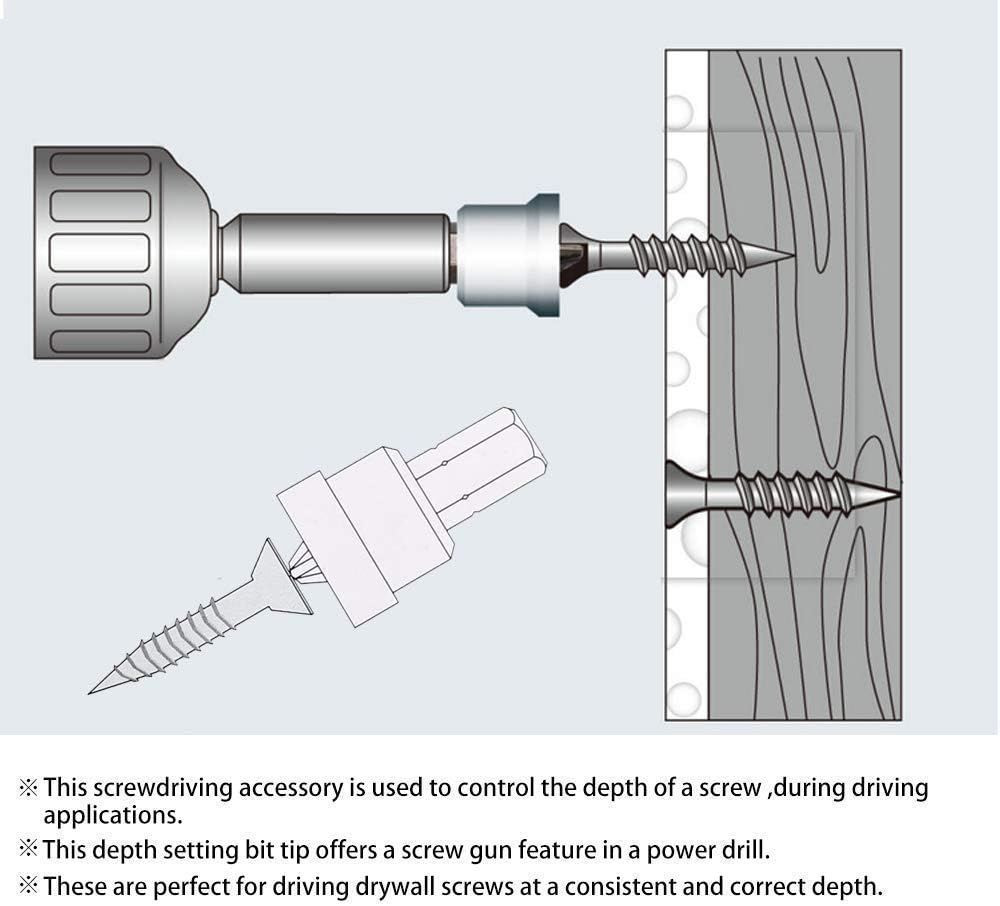 ※ This screwdriving accessory is used to control the depth of a screw ,during driving applications.

※ This depth setting bit tip offers a screw gun feature in a power drill.

※ These are perfect for driving drywall screws at a consistent and correct depth.