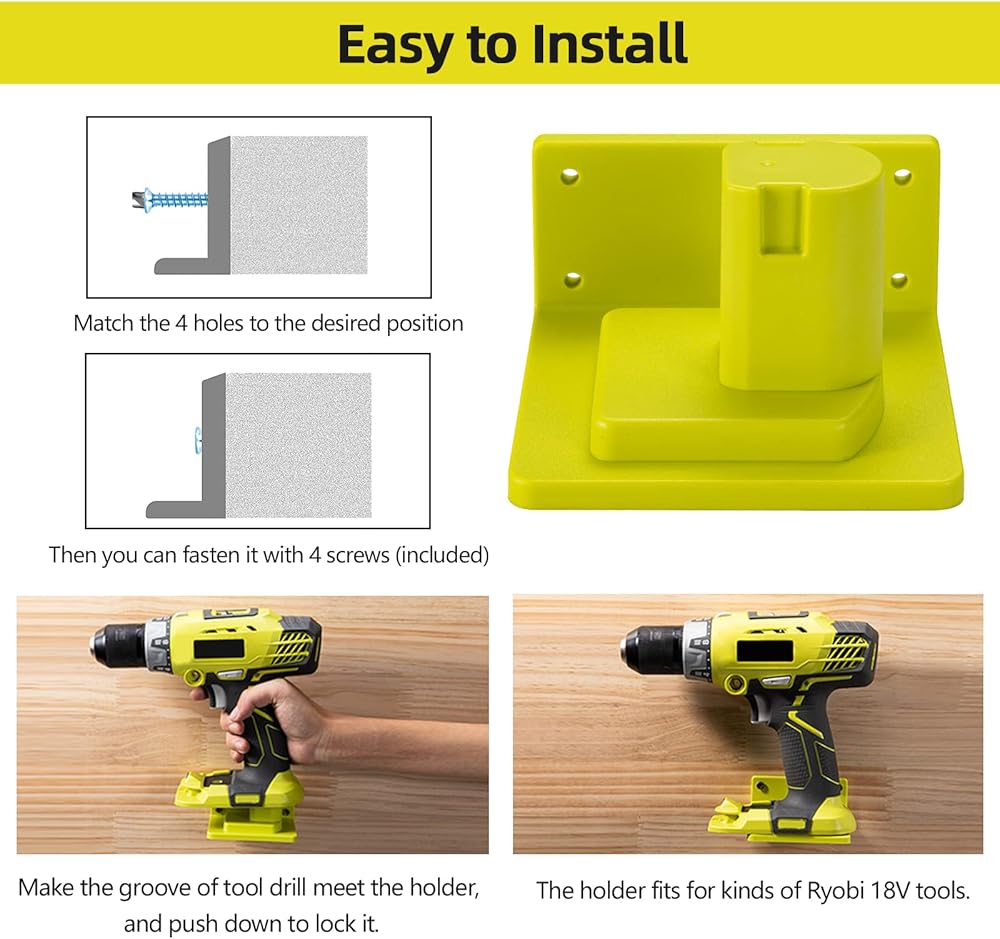 Easy to Install

Match the 4 holes to the desired position

Then you can fasten it with 4 screws (included)

Make the groove of tool drill meet the holder, and push down to lock it.

The holder fits for kinds of Ryobi 18V tools.