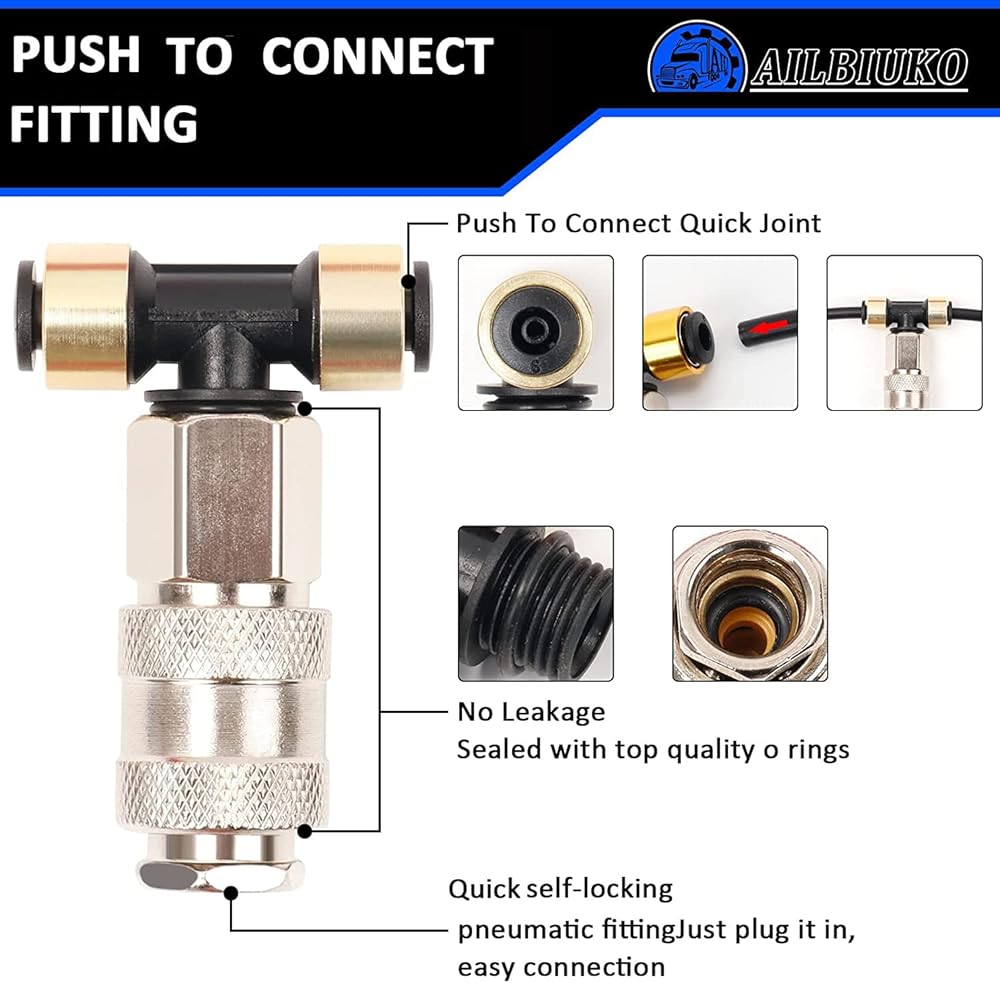 PUSH TO CONNECT FITTING

AILBIUKO

Push To Connect Quick Joint

No Leakage
Sealed with top quality o rings

Quick self-locking
pneumatic fittingJust plug it in, easy connection