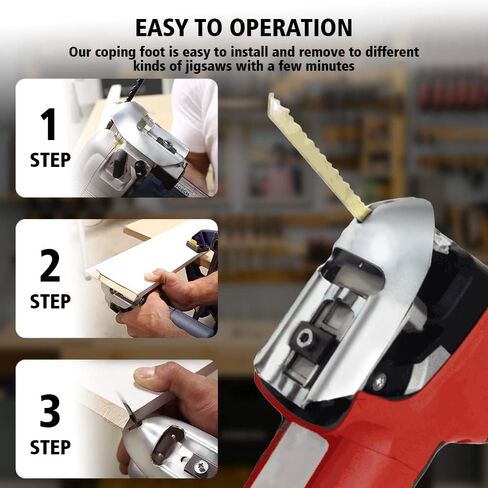 EASY TO OPERATION

Our coping foot is easy to install and remove to different kinds of jigsaws with a few minutes

1
STEP

2
STEP

3
STEP