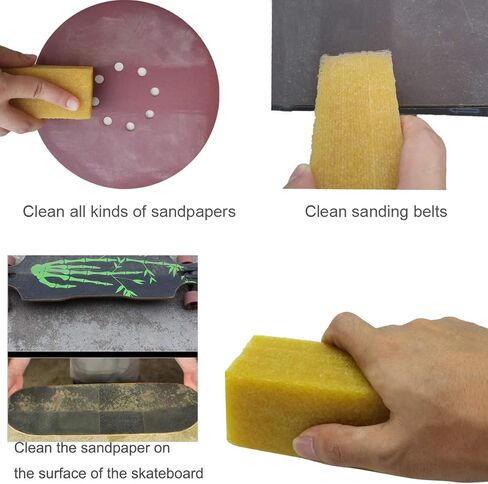 Clean all kinds of sandpapers

Clean sanding belts

Clean the sandpaper on

the surface of the skateboard