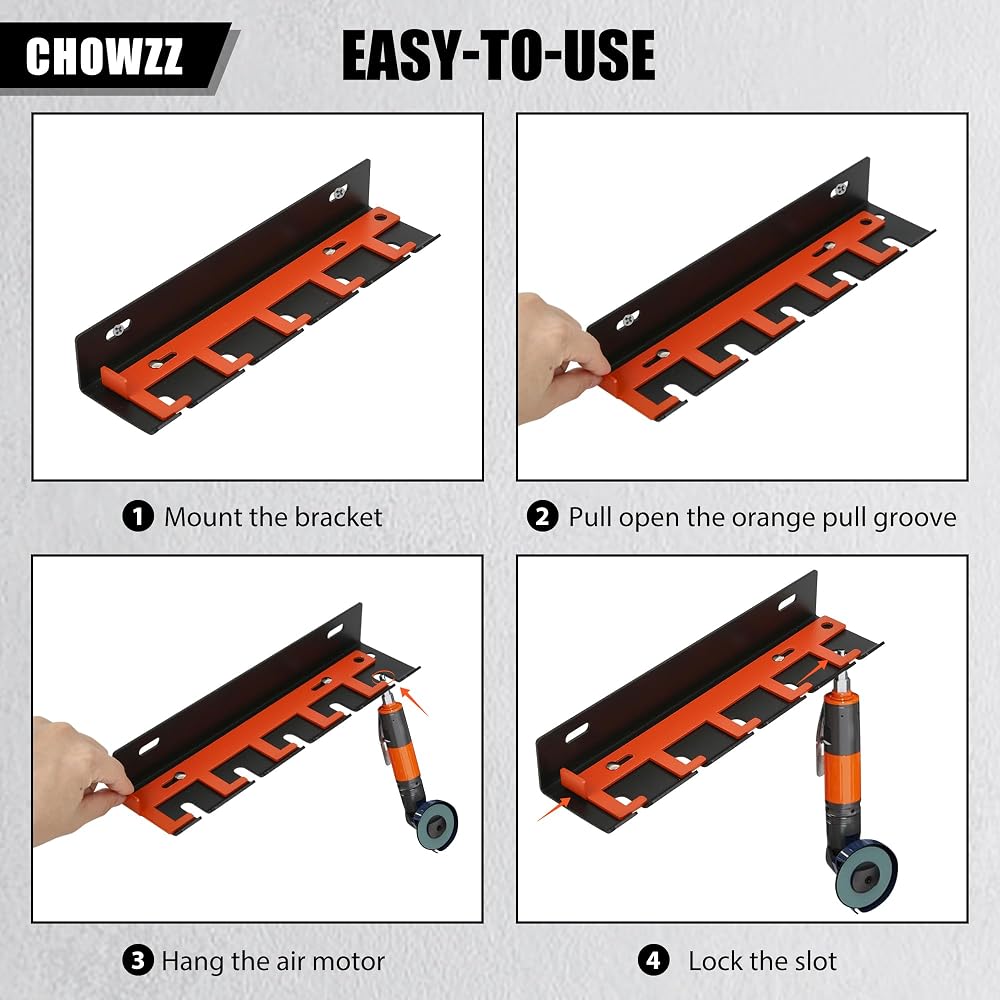 CHOWZZ

EASY-TO-USE

1 Mount the bracket

2 Pull open the orange pull groove

3 Hang the air motor

4 Lock the slot