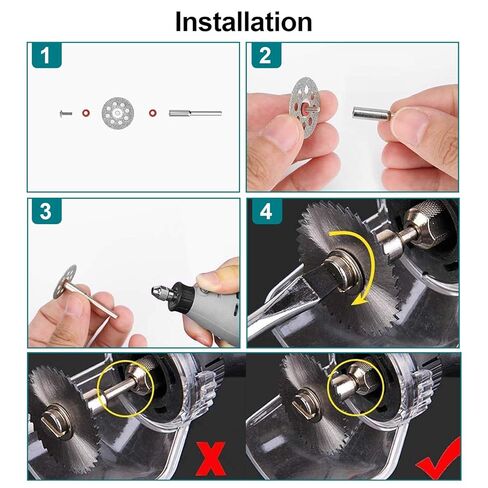 Installation

1

2

3

4