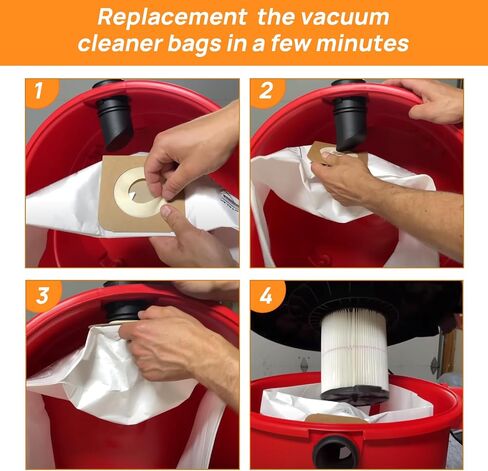 Replacement  the vacuum cleaner bags in a few minutes

1

2

3

4