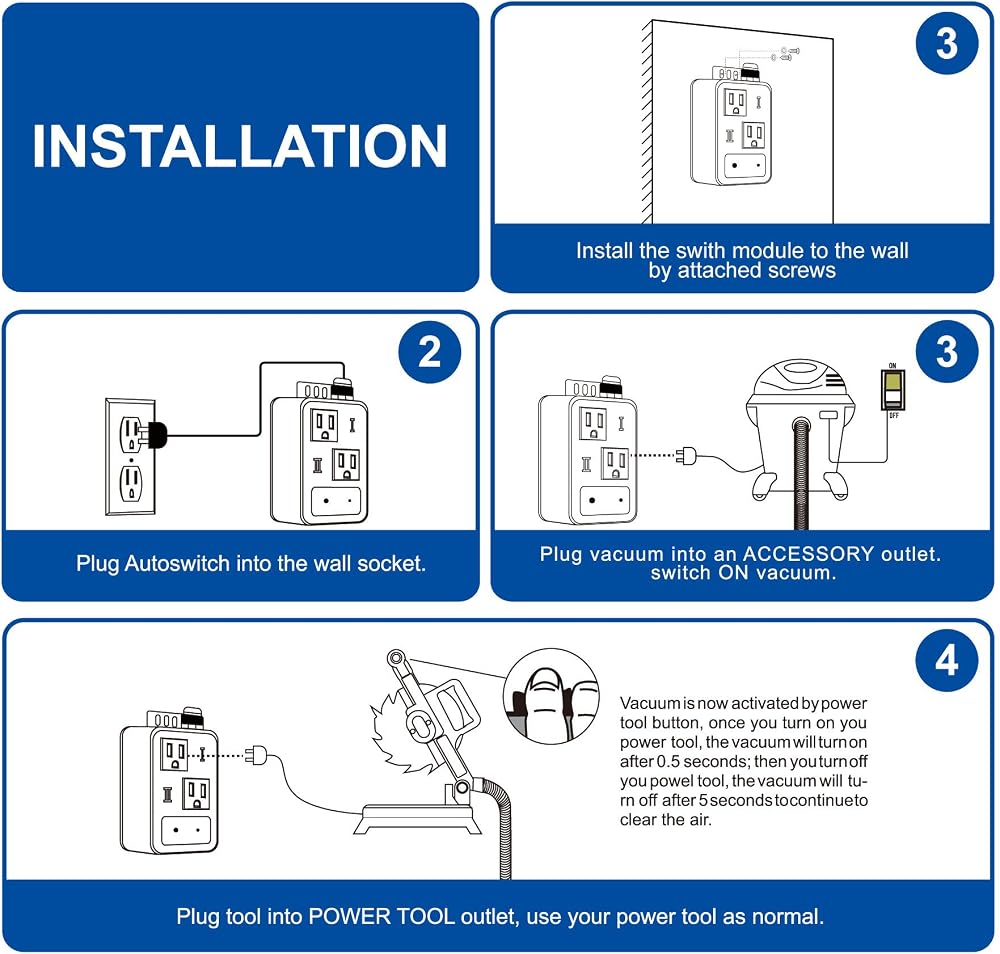 INSTALLATION

3

Install the swith module to the wall by attached screws

2

Plug Autoswitch into the wall socket.

3

ON

OFF

Plug vacuum into an ACCESSORY outlet. switch ON vacuum.

4

Vacuum is now activated by power tool button, once you turn on you power tool, the vacuum will turn on after 0.5 seconds; then you turn off you powel tool, the vacuum will turn off after 5 seconds to continue to clear the air.

Plug tool into POWER TOOL outlet, use your power tool as normal.